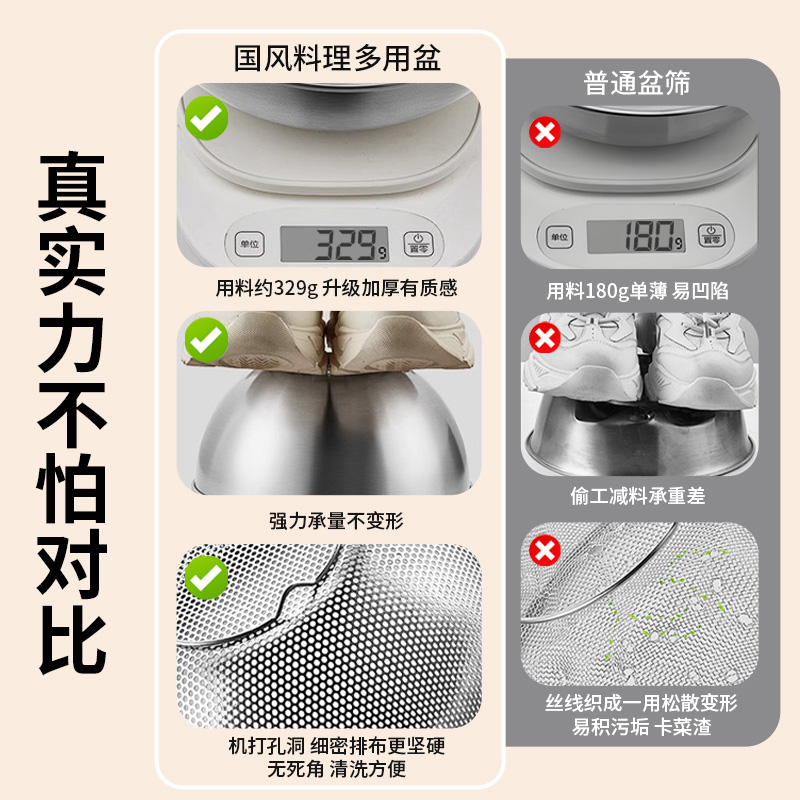 真实力不怕对比

国风料理多用盆

单位 329g 置零

用料约329g 升级加厚有质感

强力承量不变形

机打孔洞 细密排布更坚硬
无死角 清洗方便

普通盆筛

单位 180g 置零

用料180g单薄 易凹陷

偷工减料承重差

丝线织成一用松散变形
易积污垢 卡菜渣