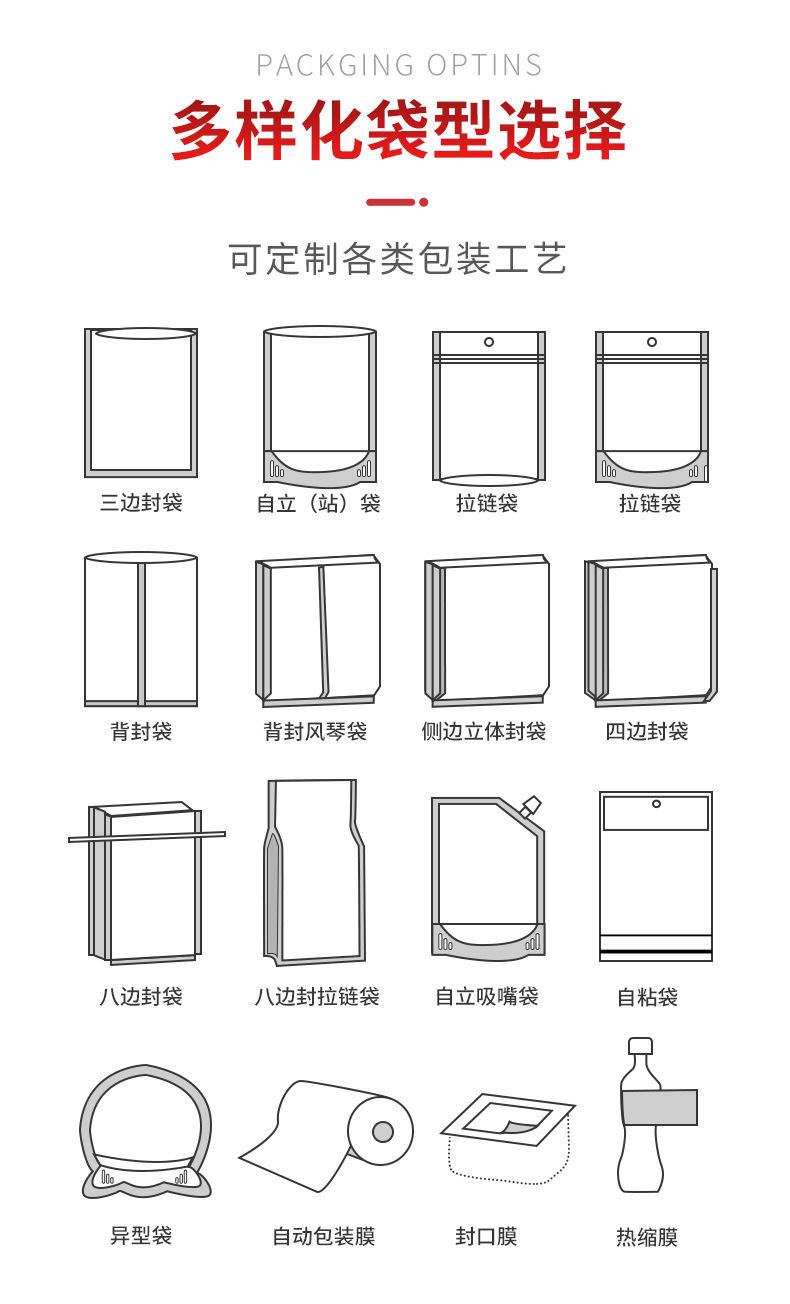 PACKGING OPTINS

多样化袋型选择

可定制各类包装工艺

三边封袋

自立（站）袋

拉链袋

拉链袋

背封袋

背封风琴袋

侧边立体封袋

四边封袋

八边封袋

八边封拉链袋

自立吸嘴袋

自粘袋

异型袋

自动包装膜

封口膜

热缩膜