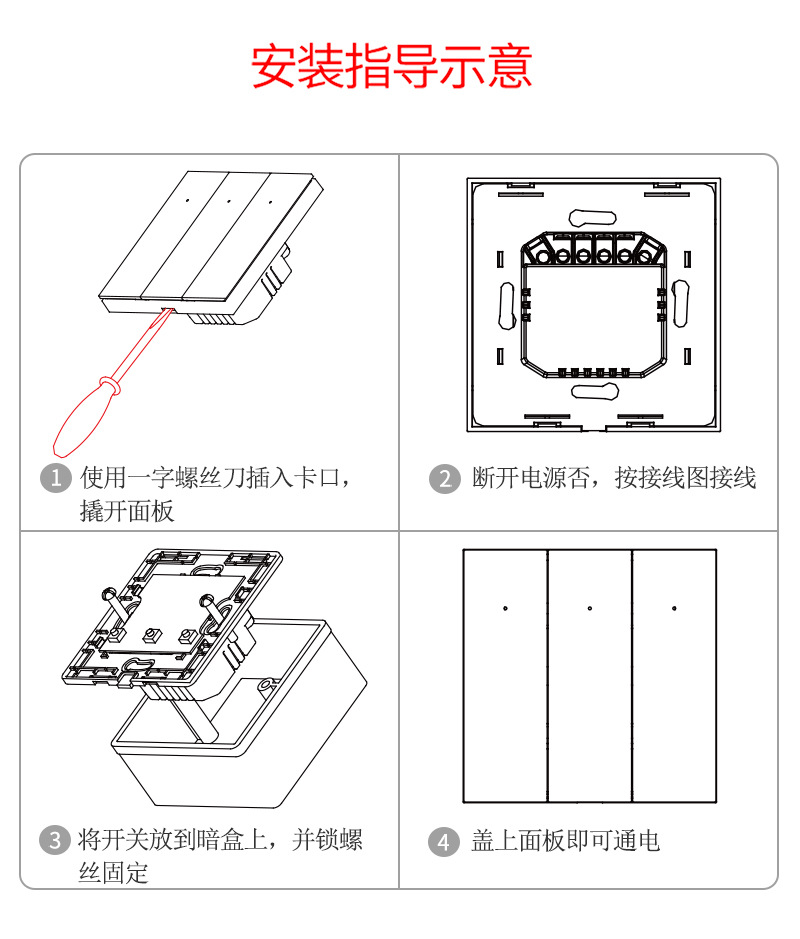 安装指导示意

1 使用一字螺丝刀插入卡口，撬开面板

2 断开电源否，按接线图接线

3 将开关放到暗盒上，并锁螺丝固定

4 盖上面板即可通电