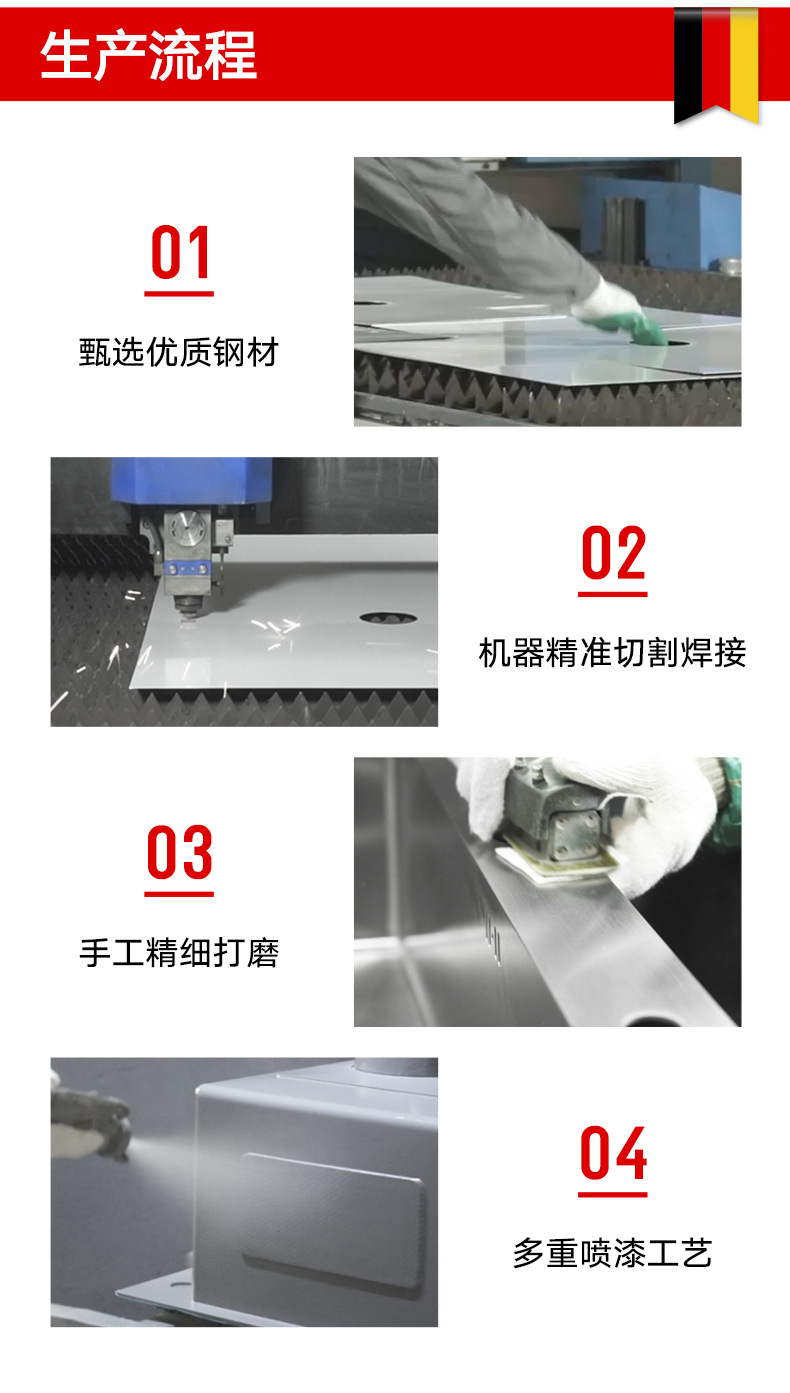 生产流程

01

甄选优质钢材

02

机器精准切割焊接

03

手工精细打磨

04

多重喷漆工艺