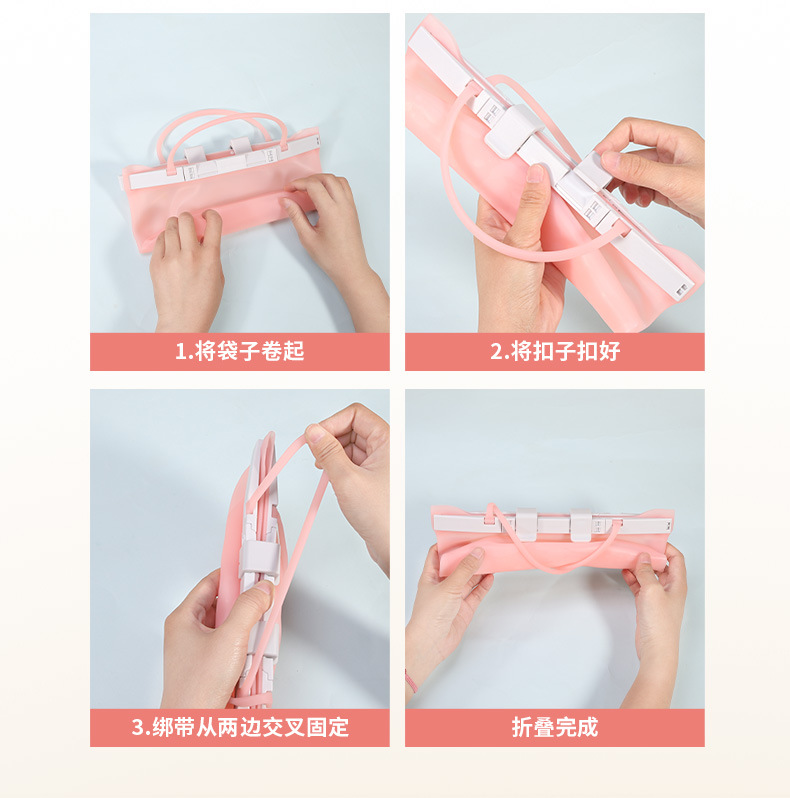 1.将袋子卷起

2.将扣子扣好

3.绑带从两边交叉固定

折叠完成