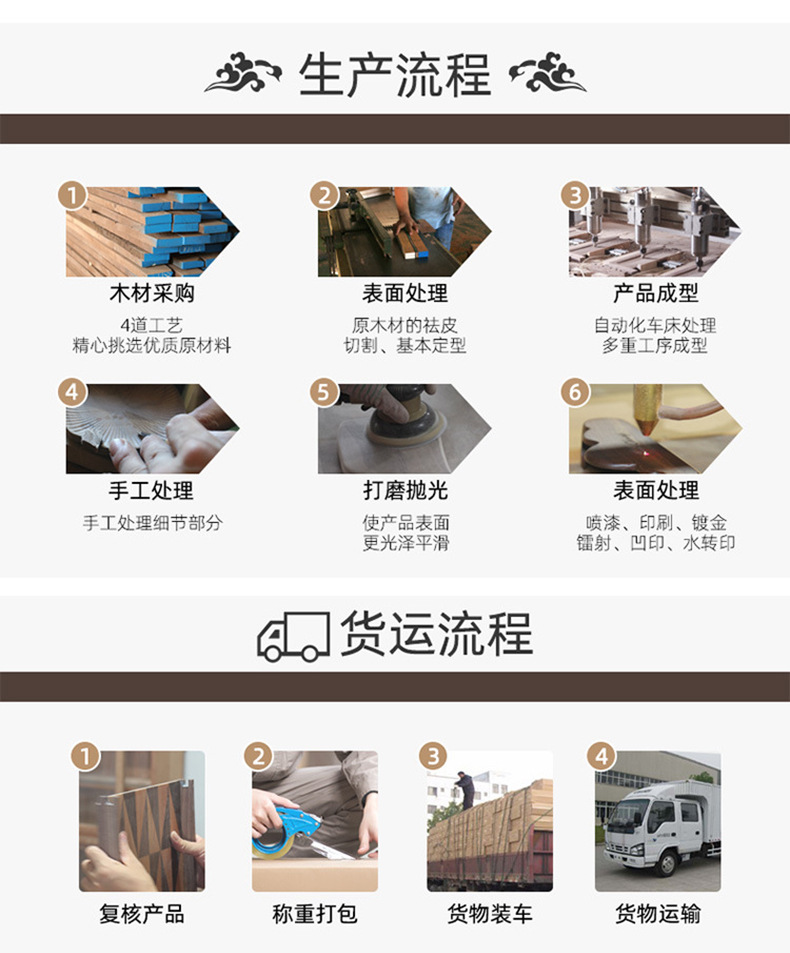 生产流程

1
木材采购
4道工艺
精心挑选优质原材料

2
表面处理
原木材的祛皮
切割、基本定型

3
产品成型
自动化车床处理
多重工序成型

4
手工处理
手工处理细节部分

5
打磨抛光
使产品表面
更光泽平滑

6
表面处理
喷漆、印刷、镀金
镭射、凹印、水转印

货运流程

1
复核产品

2
称重打包

3
货物装车

4
货物运输