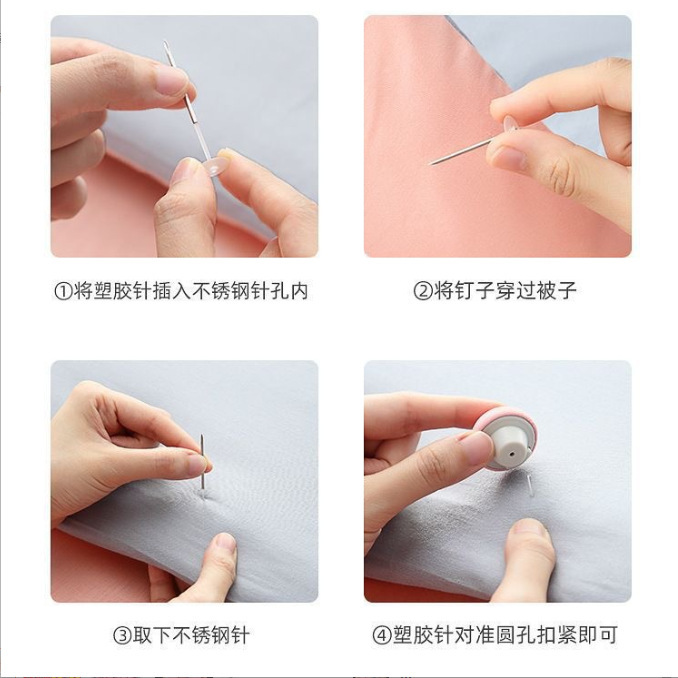 ①将塑胶针插入不锈钢针孔内

②将钉子穿过被子

③取下不锈钢针

④塑胶针对准圆孔扣紧即可