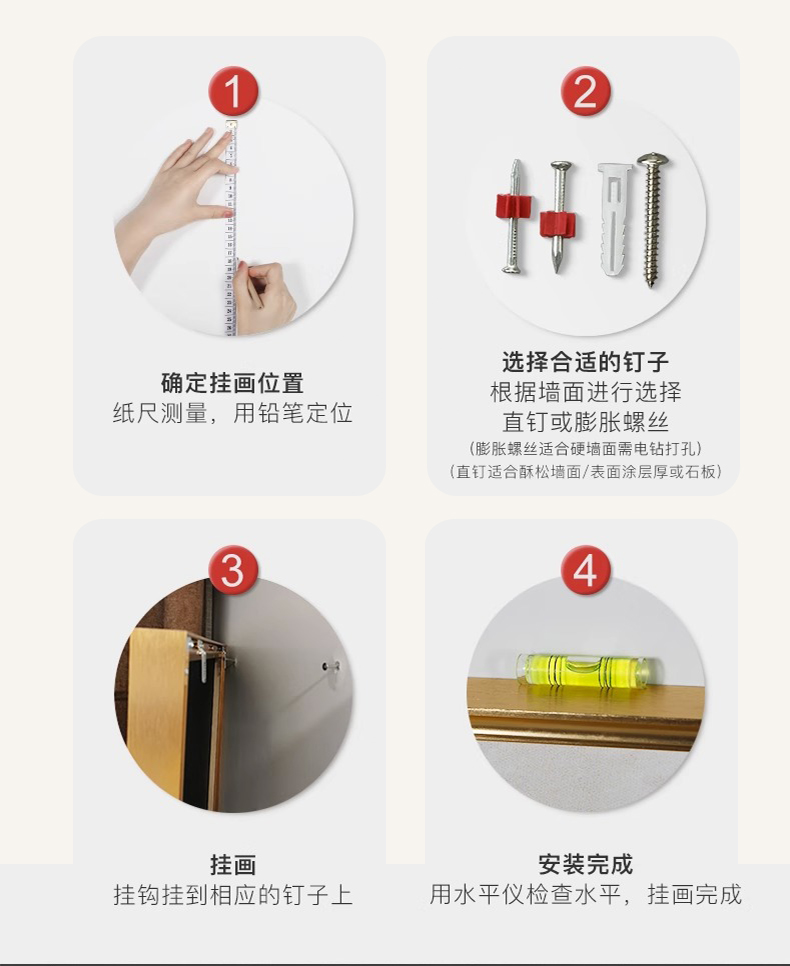 1

确定挂画位置
纸尺测量，用铅笔定位

2

选择合适的钉子
根据墙面进行选择
直钉或膨胀螺丝
（膨胀螺丝适合硬墙面需电钻打孔）
（直钉适合酥松墙面/表面涂层厚或石板）

3

挂画
挂钩挂到相应的钉子上

4

安装完成
用水平仪检查水平，挂画完成