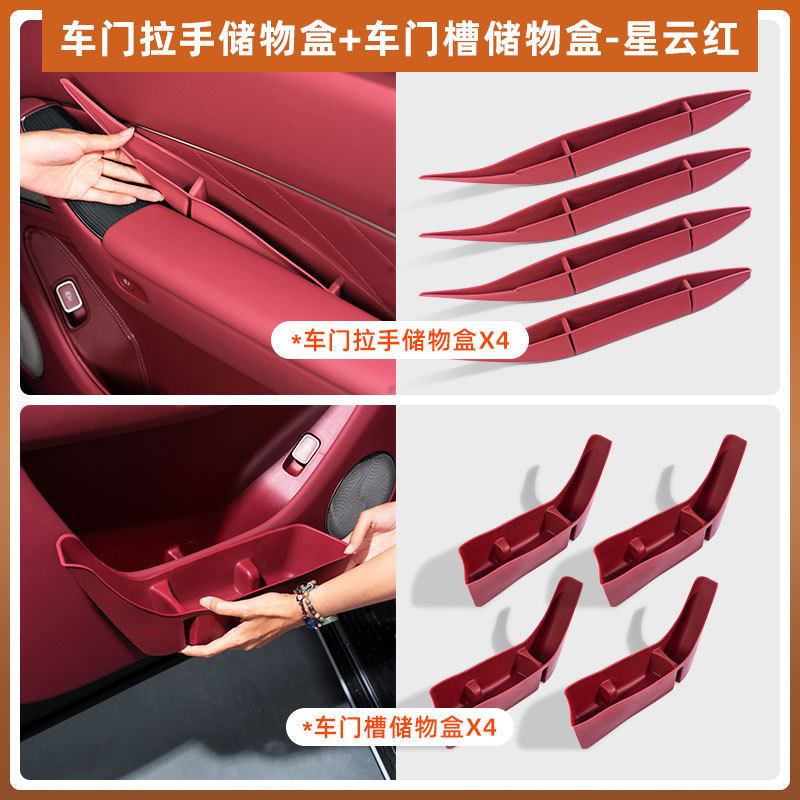 车门拉手储物盒+车门槽储物盒-星云红

*车门拉手储物盒X4

*车门槽储物盒X4