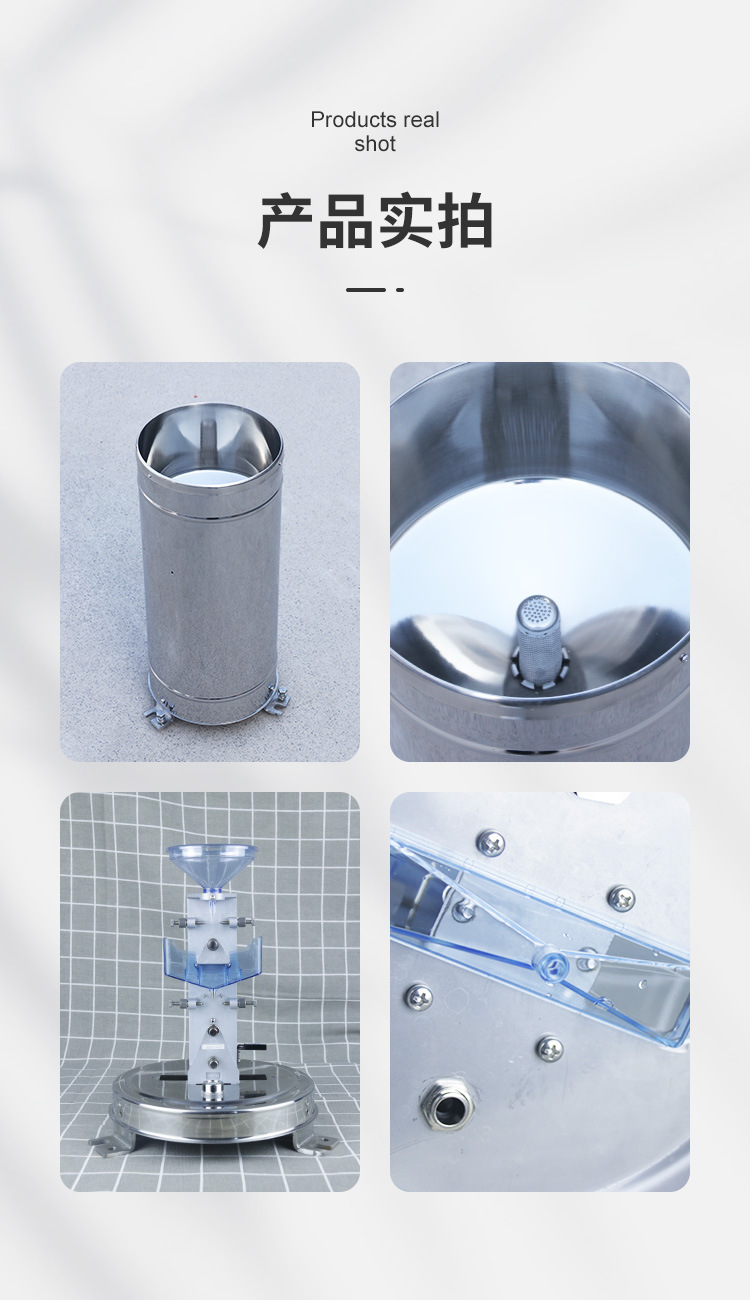 Products real shot

产品实拍