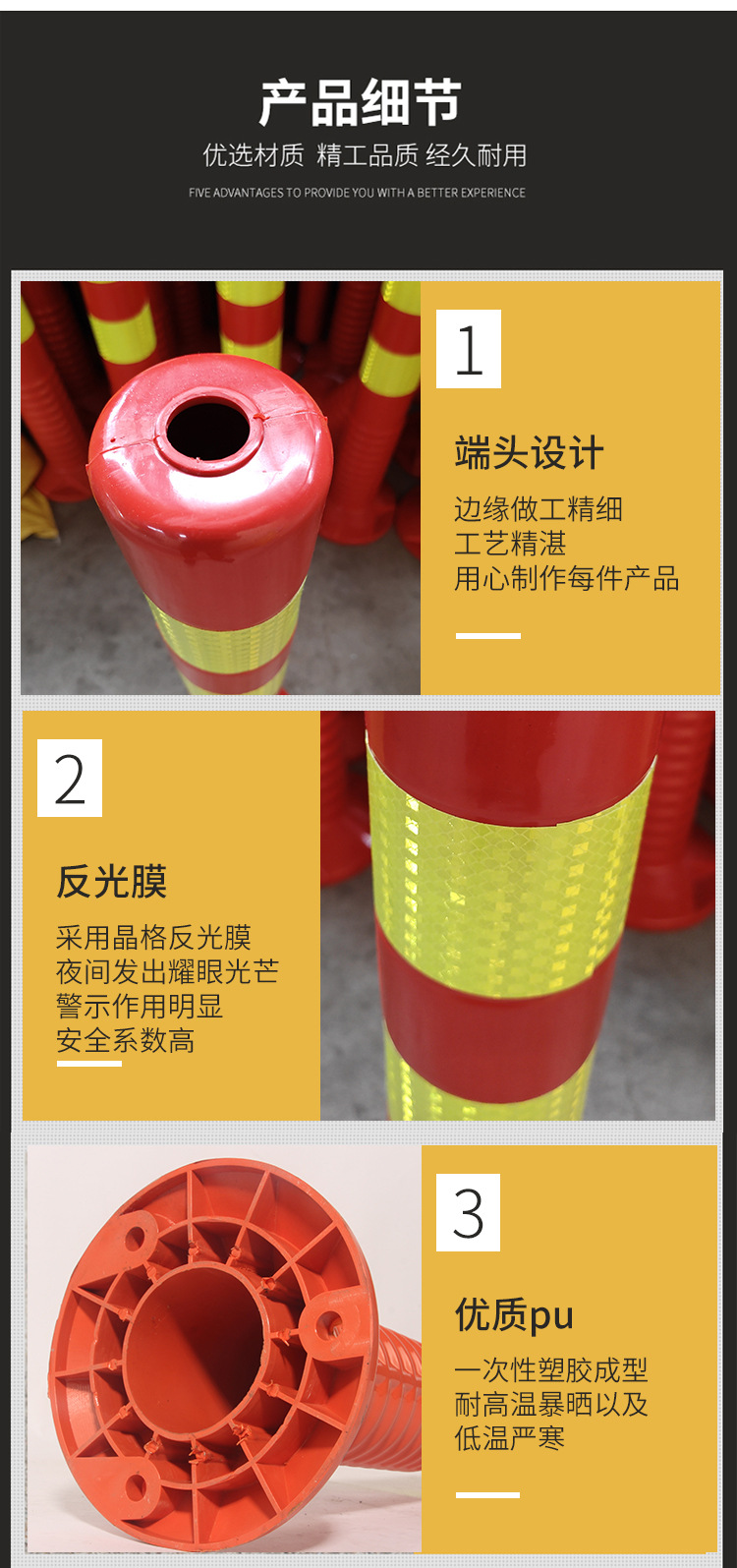 产品细节

优选材质 精工品质 经久耐用

FIVE ADVANTAGES TO PROVIDE YOU WITH A BETTER EXPERIENCE

1

端头设计

边缘做工精细
工艺精湛
用心制作每件产品

2

反光膜

采用晶格反光膜
夜间发出耀眼光芒
警示作用明显
安全系数高

3

优质pu

一次性塑胶成型
耐高温暴晒以及
低温严寒