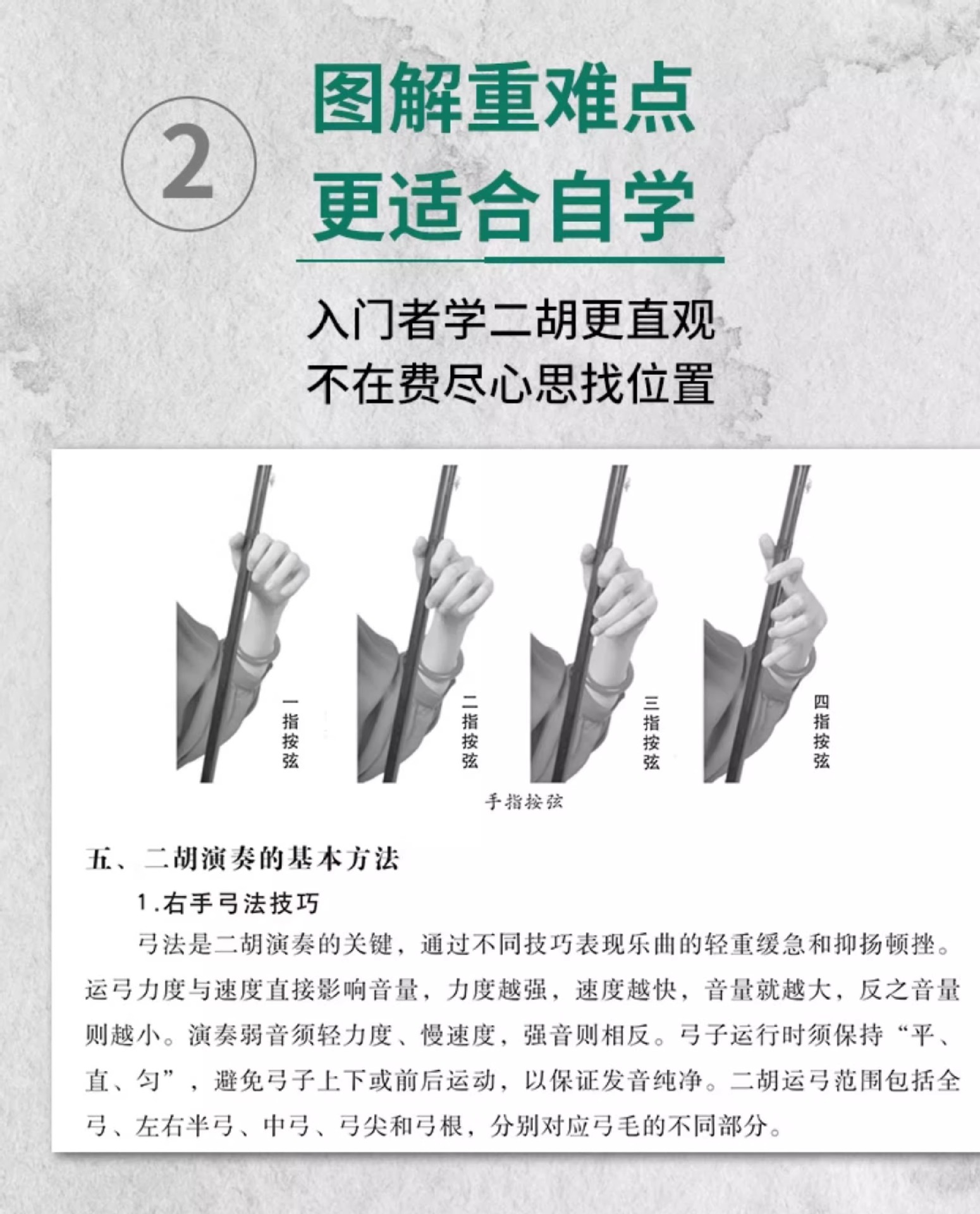 ②

图解重难点
更适合自学

入门者学二胡更直观
不在费尽心思找位置

一指按弦

二指按弦

三指按弦

四指按弦

手指按弦

五、二胡演奏的基本方法

1.右手弓法技巧

弓法是二胡演奏的关键，通过不同技巧表现乐曲的轻重缓急和抑扬顿挫。运弓力度与速度直接影响音量，力度越强，速度越快，音量就越大，反之音量则越小。演奏弱音须轻力度、慢速度，强音则相反。弓子运行时须保持“平、直、匀”，避免弓子上下或前后运动，以保证发音纯净。二胡运弓范围包括全弓、左右半弓、中弓、弓尖和弓根，分别对应弓毛的不同部分。