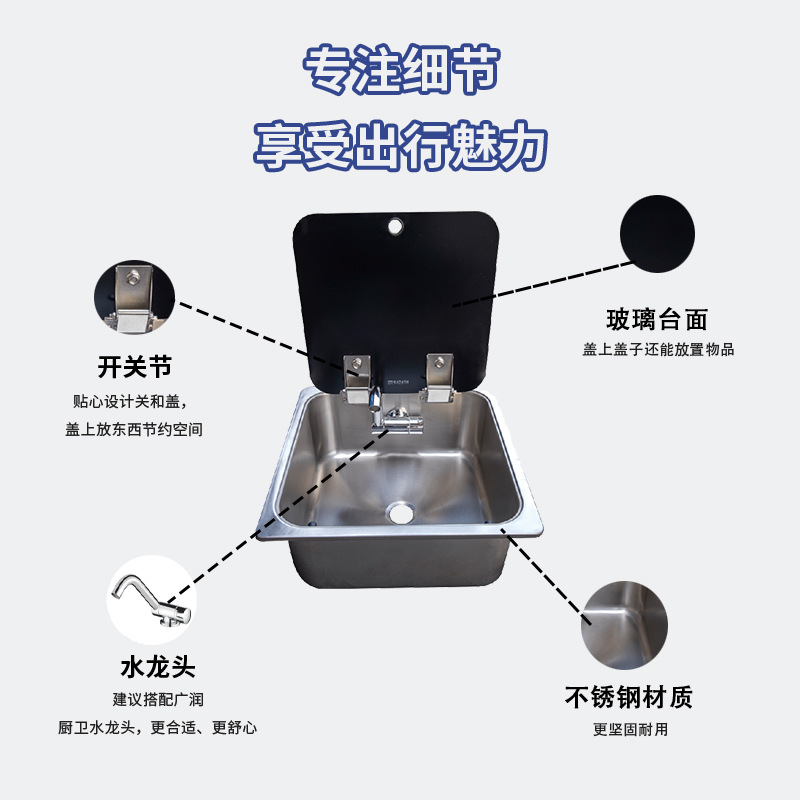 专注细节
享受出行魅力

开关节
贴心设计关和盖，
盖上放东西节约空间

玻璃台面
盖上盖子还能放置物品

水龙头
建议搭配广润
厨卫水龙头，更合适、更舒心

不锈钢材质
更坚固耐用