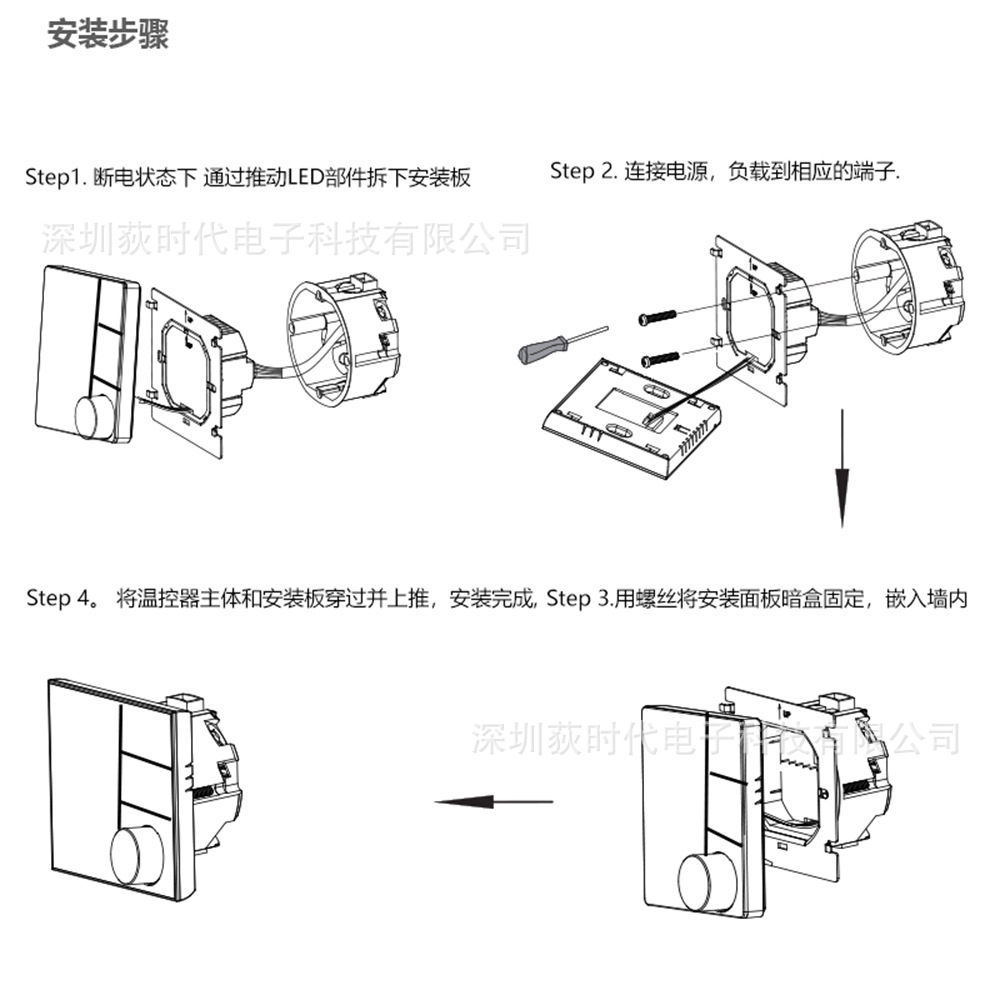 安装步骤

Step1. 断电状态下 通过推动LED部件拆下安装板

Step 2. 连接电源，负载到相应的端子.

深圳荻时代电子科技有限公司

Step 4。 将温控器主体和安装板穿过并上推，安装完成,

Step 3.用螺丝将安装面板暗盒固定，嵌入墙内

深圳荻时代电子科技有限公司