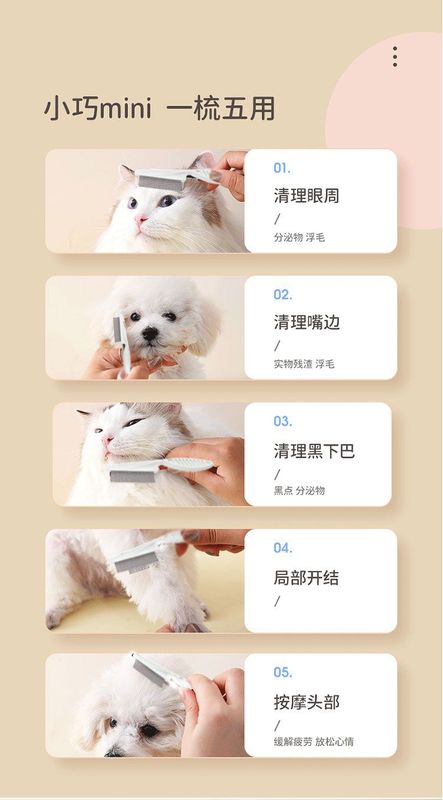 小巧mini 一梳五用

01.
清理眼周
/
分泌物 浮毛

02.
清理嘴边
/
实物残渣 浮毛

03.
清理黑下巴
/
黑点 分泌物

04.
局部开结
/

05.
按摩头部
/
缓解疲劳 放松心情