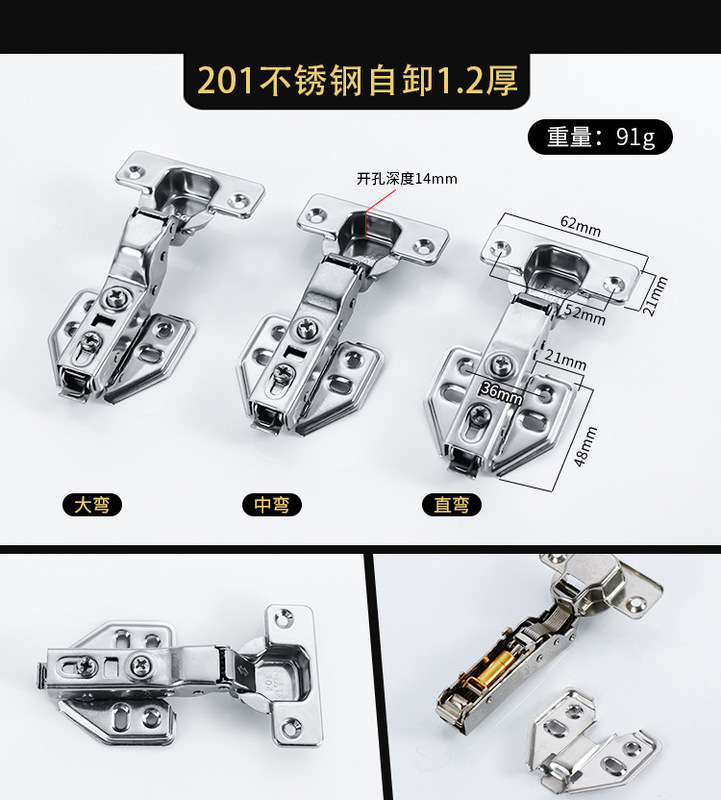 201不锈钢自卸1.2厚

重量：91g

开孔深度14mm

62mm

21mm

52mm

21mm

36mm

48mm

大弯

中弯

直弯