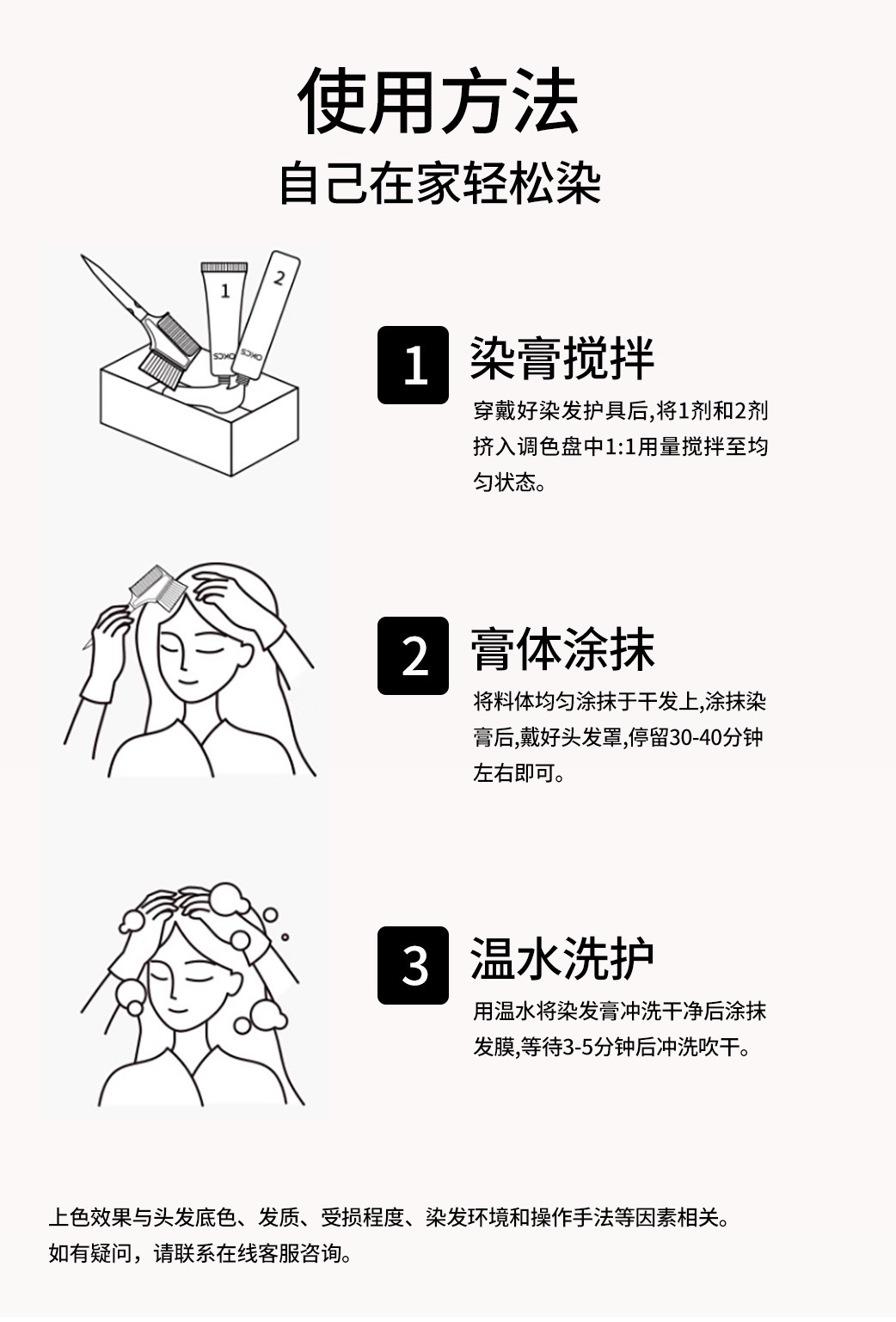 使用方法
自己在家轻松染

1 2 OKCS OKCS

1 染膏搅拌
穿戴好染发护具后,将1剂和2剂挤入调色盘中1:1用量搅拌至均匀状态。

2 膏体涂抹
将料体均匀涂抹于干发上,涂抹染膏后,戴好头发罩,停留30-40分钟左右即可。

3 温水洗护
用温水将染发膏冲洗干净后涂抹发膜,等待3-5分钟后冲洗吹干。

上色效果与头发底色、发质、受损程度、染发环境和操作手法等因素相关。
如有疑问，请联系在线客服咨询。