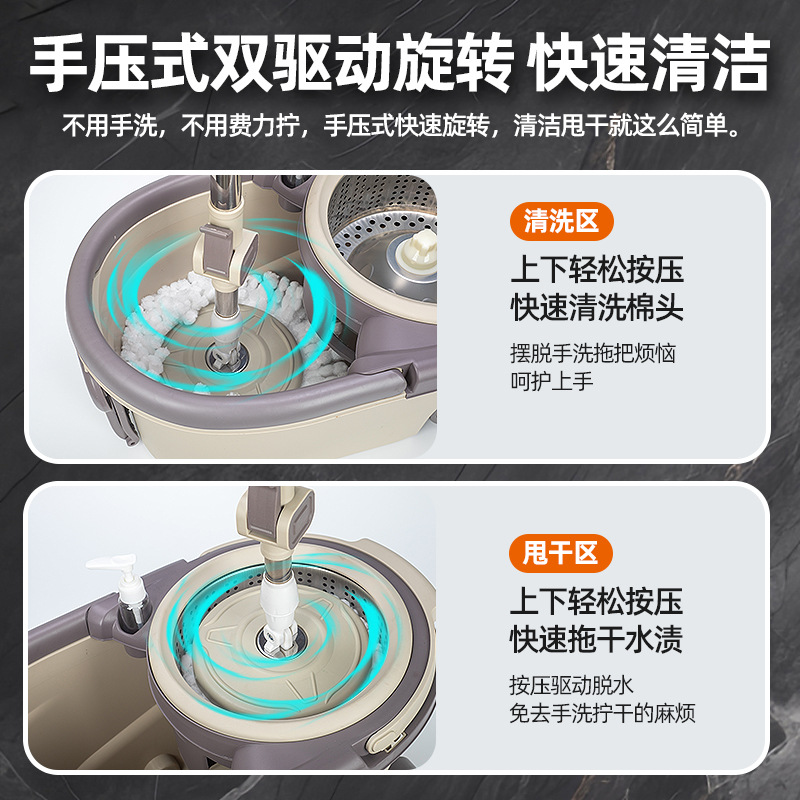 手压式双驱动旋转 快速清洁

不用手洗，不用费力拧，手压式快速旋转，清洁甩干就这么简单。

清洗区

上下轻松按压
快速清洗棉头

摆脱手洗拖把烦恼
呵护上手

甩干区

上下轻松按压
快速拖干水渍

按压驱动脱水
免去手洗拧干的麻烦