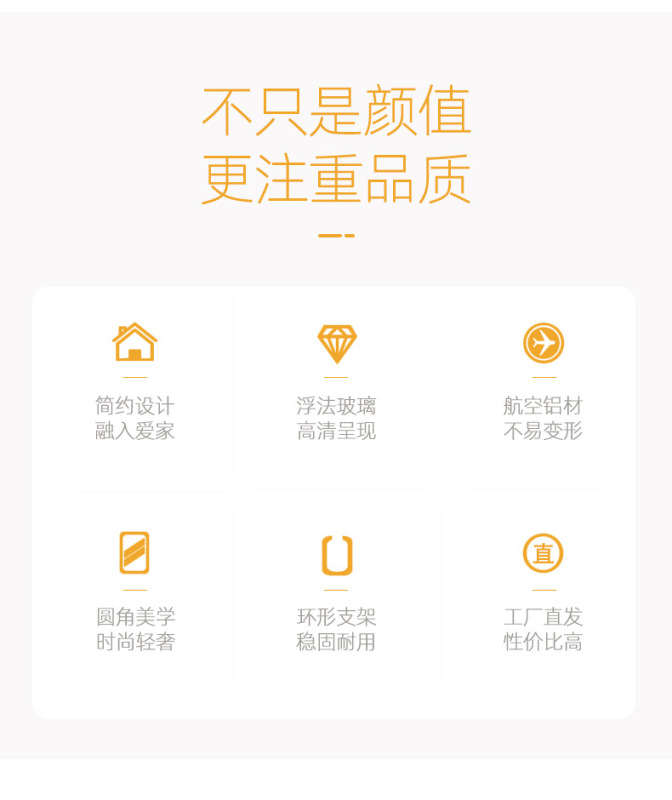 不只是颜值
更注重品质

简约设计
融入爱家

浮法玻璃
高清呈现

航空铝材
不易变形

圆角美学
时尚轻奢

环形支架
稳固耐用

直

工厂直发
性价比高