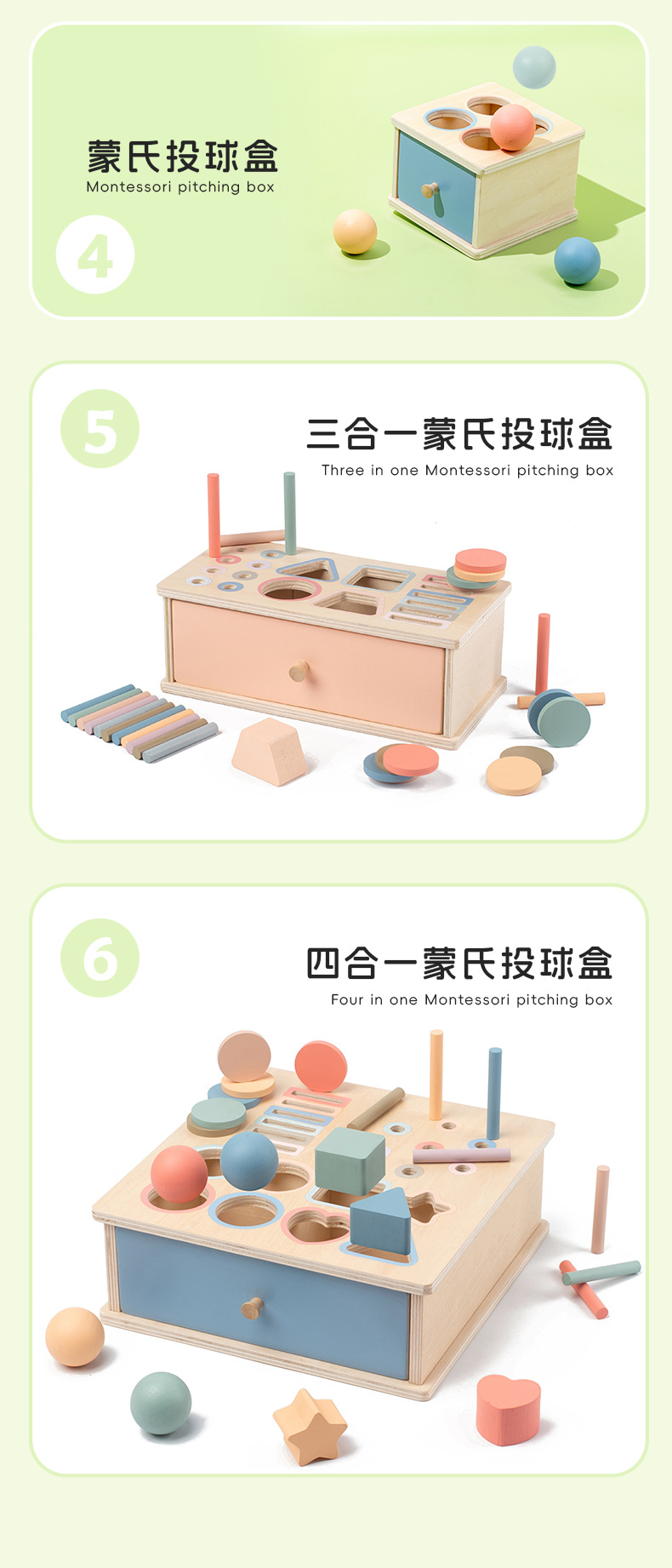 蒙氏投球盒
Montessori pitching box

4

5

三合一蒙氏投球盒
Three in one Montessori pitching box

6

四合一蒙氏投球盒
Four in one Montessori pitching box