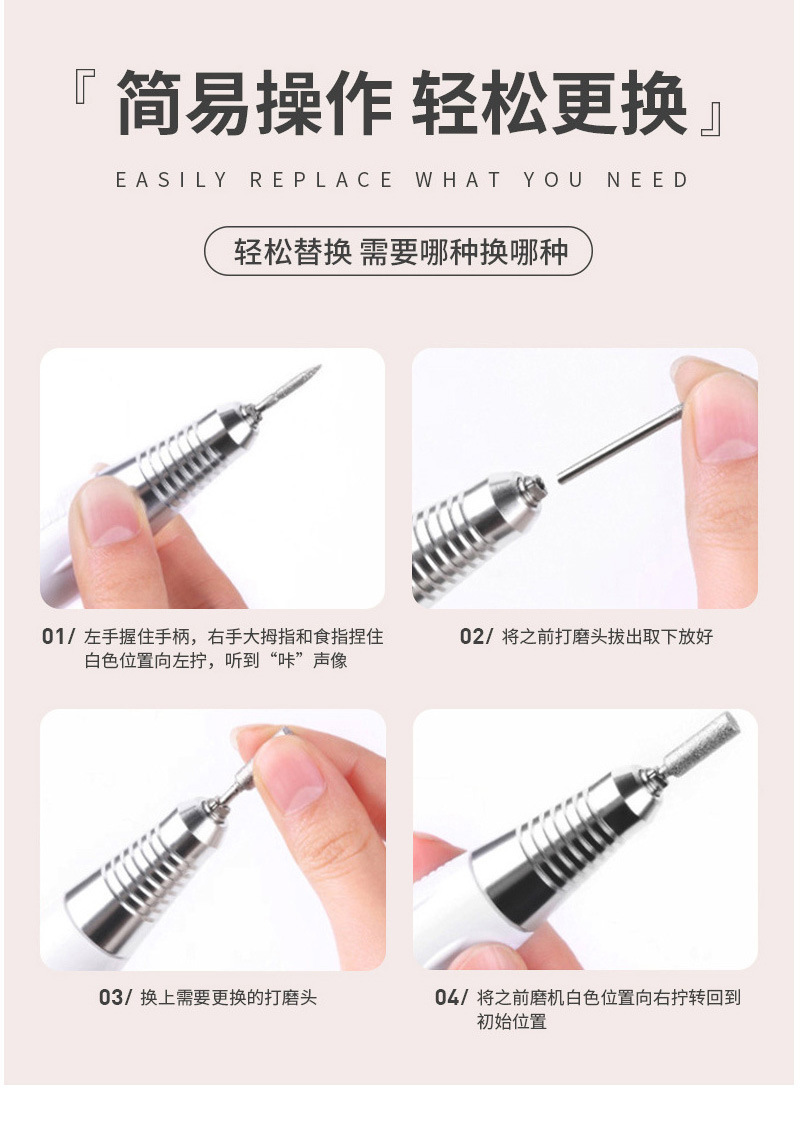 『 简易操作 轻松更换 』

EASILY REPLACE WHAT YOU NEED

轻松替换 需要哪种换哪种

01/ 左手握住手柄，右手大拇指和食指捏住白色位置向左拧，听到“咔”声像

02/ 将之前打磨头拔出取下放好

03/ 换上需要更换的打磨头

04/ 将之前磨机白色位置向右拧转回到初始位置