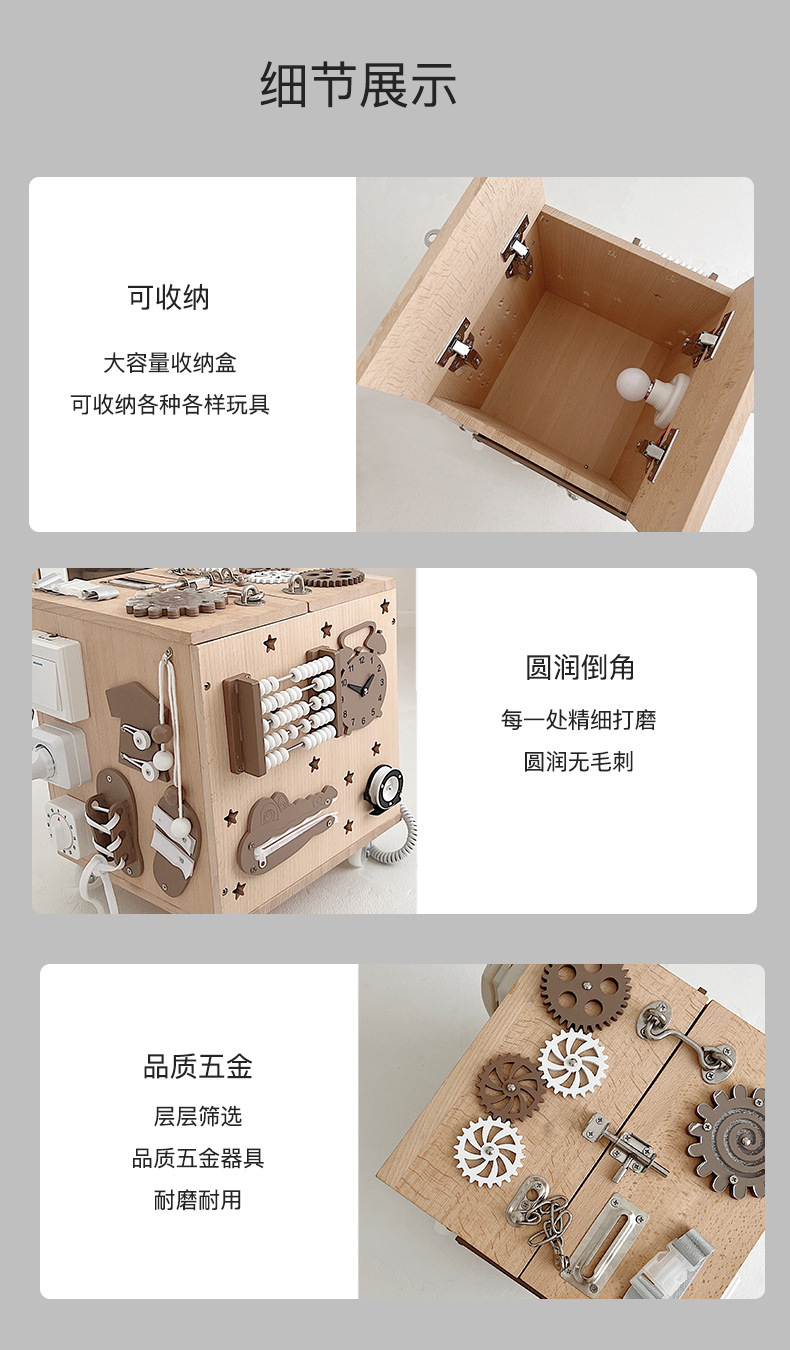 细节展示

可收纳

大容量收纳盒
可收纳各种各样玩具

圆润倒角

每一处精细打磨
圆润无毛刺

品质五金

层层筛选
品质五金器具
耐磨耐用