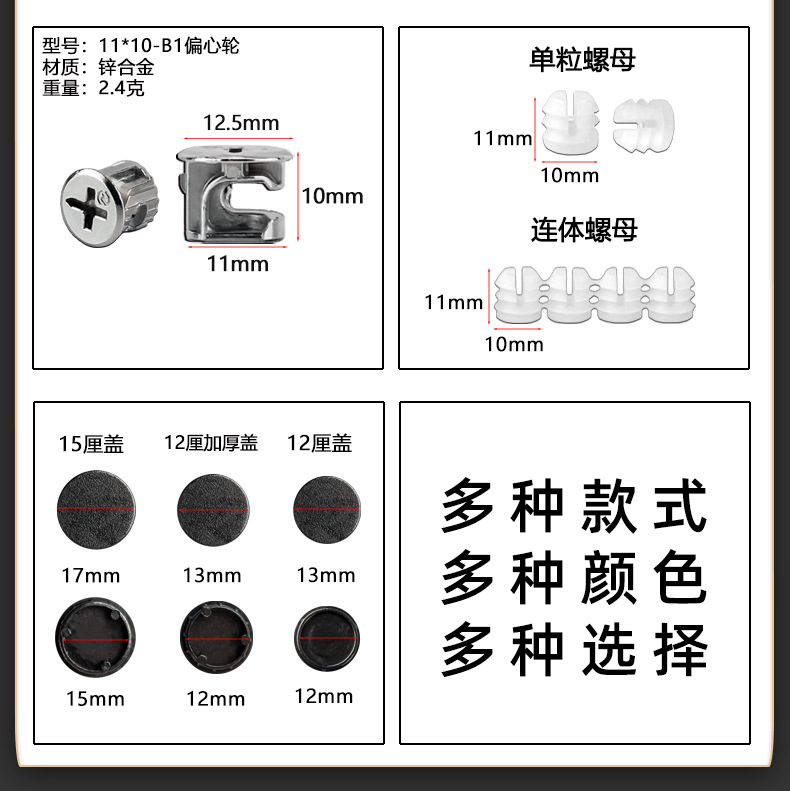 型号：11*10-B1偏心轮
材质：锌合金
重量：2.4克

12.5mm
10mm
11mm

单粒螺母
11mm
10mm

连体螺母
11mm
10mm

15厘盖
12厘加厚盖
12厘盖

17mm
13mm
13mm

15mm
12mm
12mm

多种款式
多种颜色
多种选择