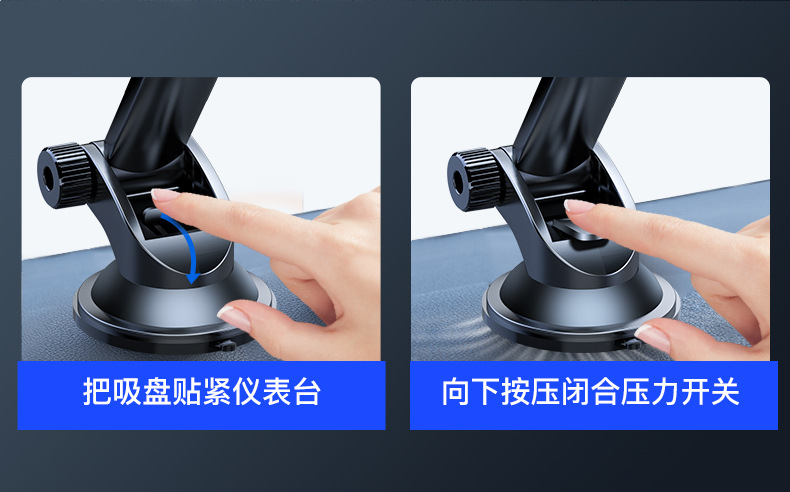 把吸盘贴紧仪表台

向下按压闭合压力开关