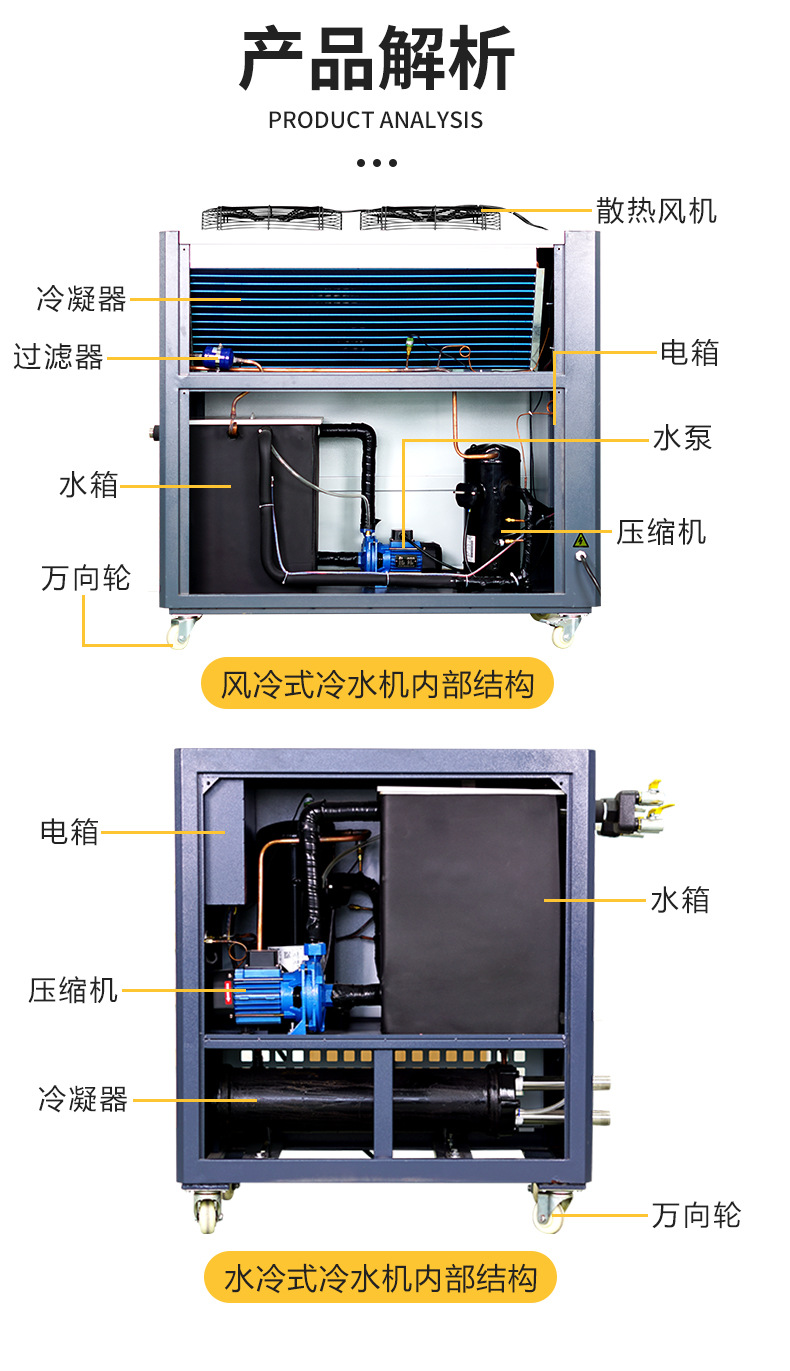 产品解析
PRODUCT ANALYSIS

散热风机
冷凝器
过滤器
电箱
水泵
水箱
压缩机
万向轮

风冷式冷水机内部结构

电箱
水箱
压缩机
冷凝器
万向轮

水冷式冷水机内部结构