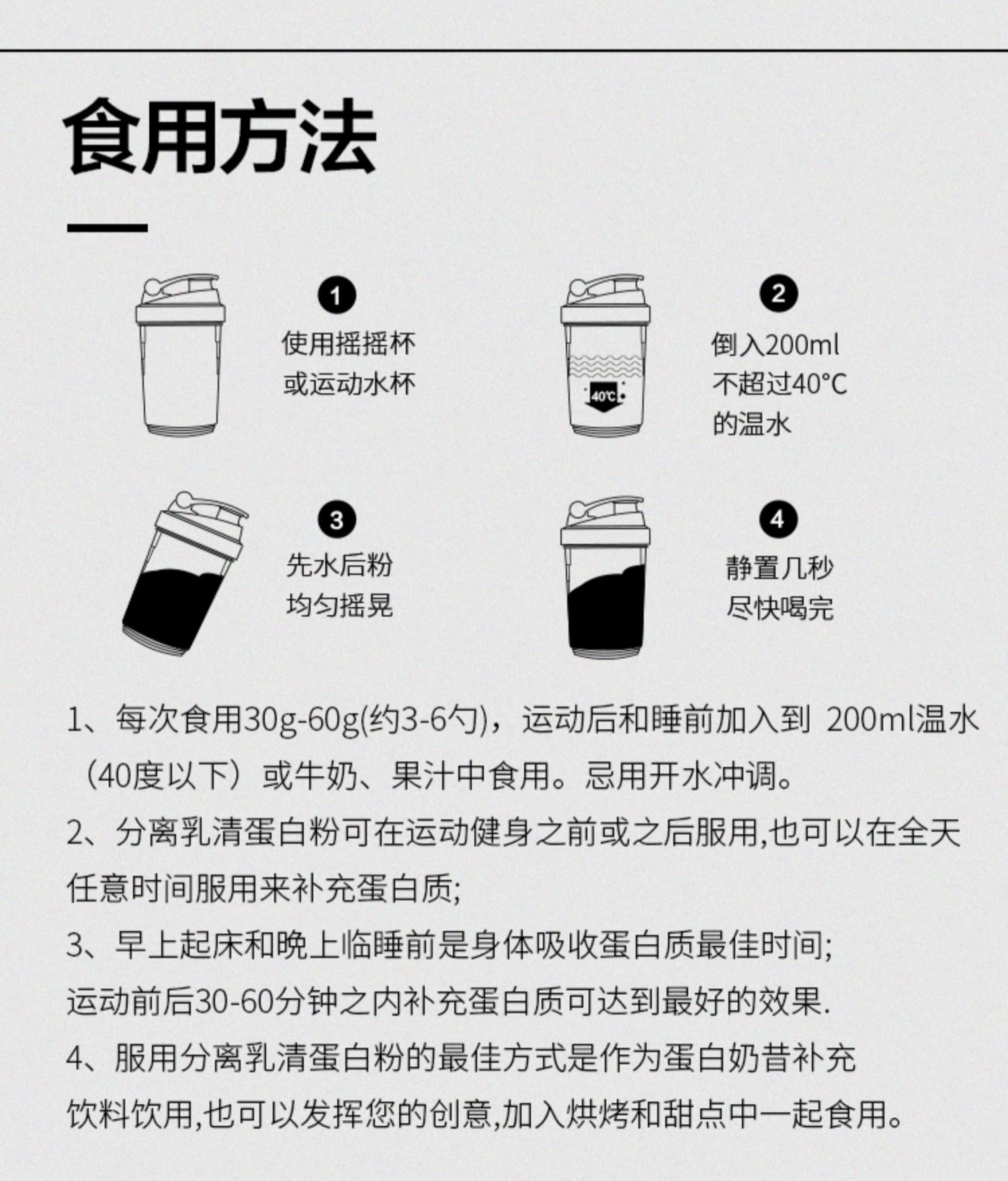 食用方法

1
使用摇摇杯
或运动水杯

40℃

2
倒入200ml
不超过40°C
的温水

3
先水后粉
均匀摇晃

4
静置几秒
尽快喝完

1、每次食用30g-60g(约3-6勺)，运动后和睡前加入到 200ml温水（40度以下）或牛奶、果汁中食用。忌用开水冲调。

2、分离乳清蛋白粉可在运动健身之前或之后服用,也可以在全天任意时间服用来补充蛋白质;

3、早上起床和晚上临睡前是身体吸收蛋白质最佳时间;
运动前后30-60分钟之内补充蛋白质可达到最好的效果.

4、服用分离乳清蛋白粉的最佳方式是作为蛋白奶昔补充饮料饮用,也可以发挥您的创意,加入烘烤和甜点中一起食用。