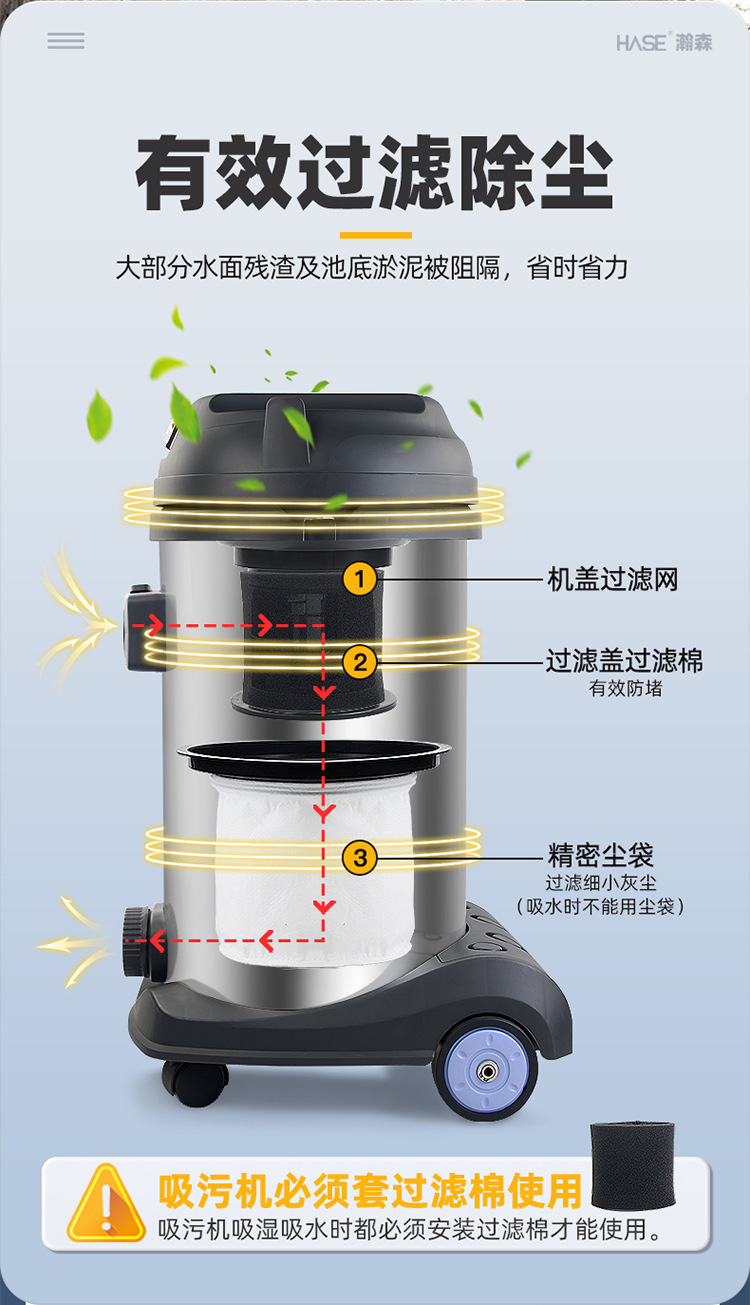 HASE 瀚森

有效过滤除尘

大部分水面残渣及池底淤泥被阻隔，省时省力

1 机盖过滤网

2 过滤盖过滤棉
有效防堵

3 精密尘袋
过滤细小灰尘
（吸水时不能用尘袋）

吸污机必须套过滤棉使用
吸污机吸湿吸水时都必须安装过滤棉才能使用。