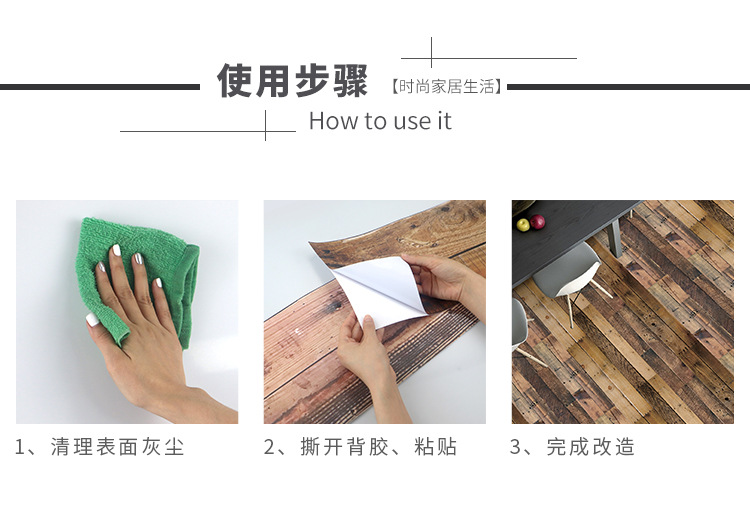 使用步骤 【时尚家居生活】

How to use it

1、清理表面灰尘

2、撕开背胶、粘贴

3、完成改造