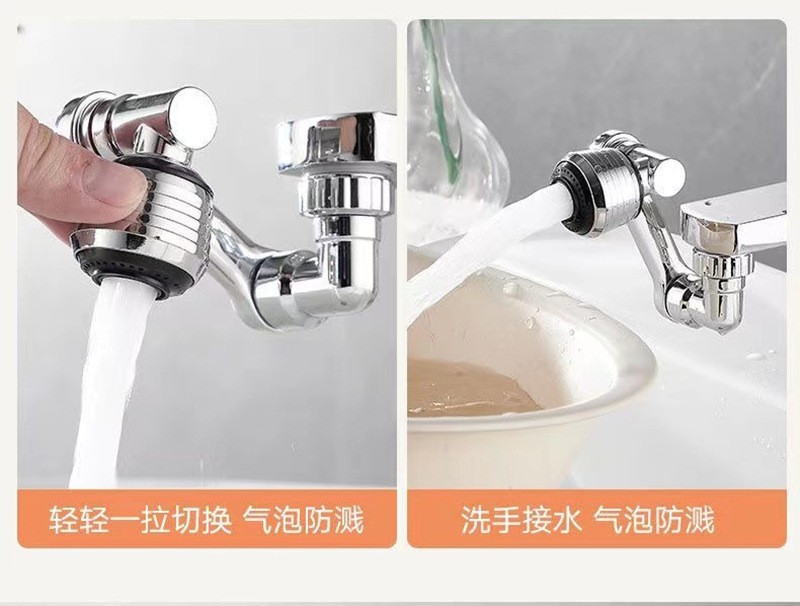 轻轻一拉切换 气泡防溅

洗手接水 气泡防溅