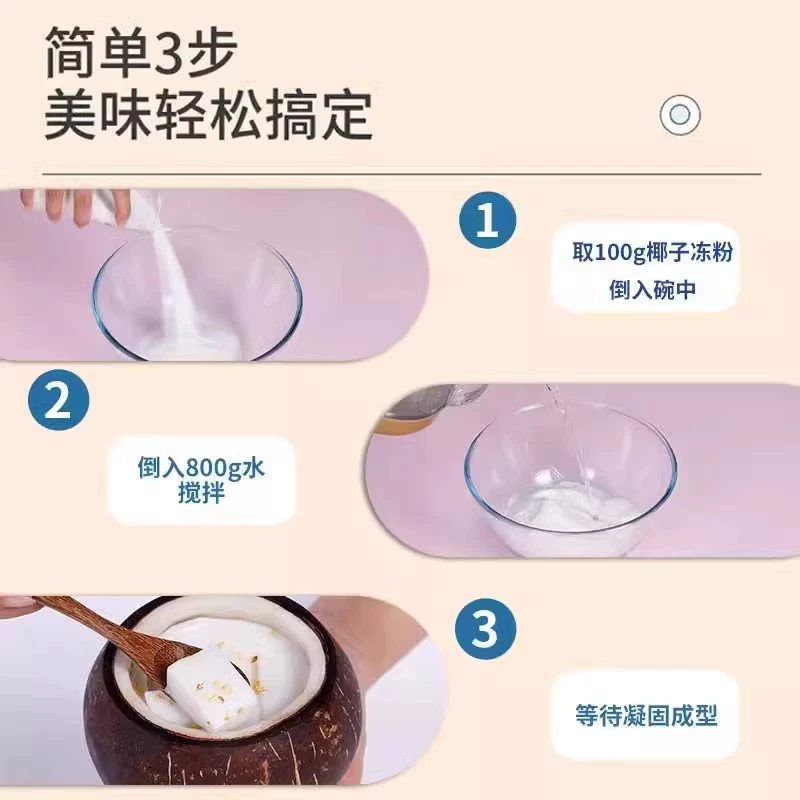 简单3步
美味轻松搞定

1

取100g椰子冻粉
倒入碗中

2

倒入800g水
搅拌

3

等待凝固成型