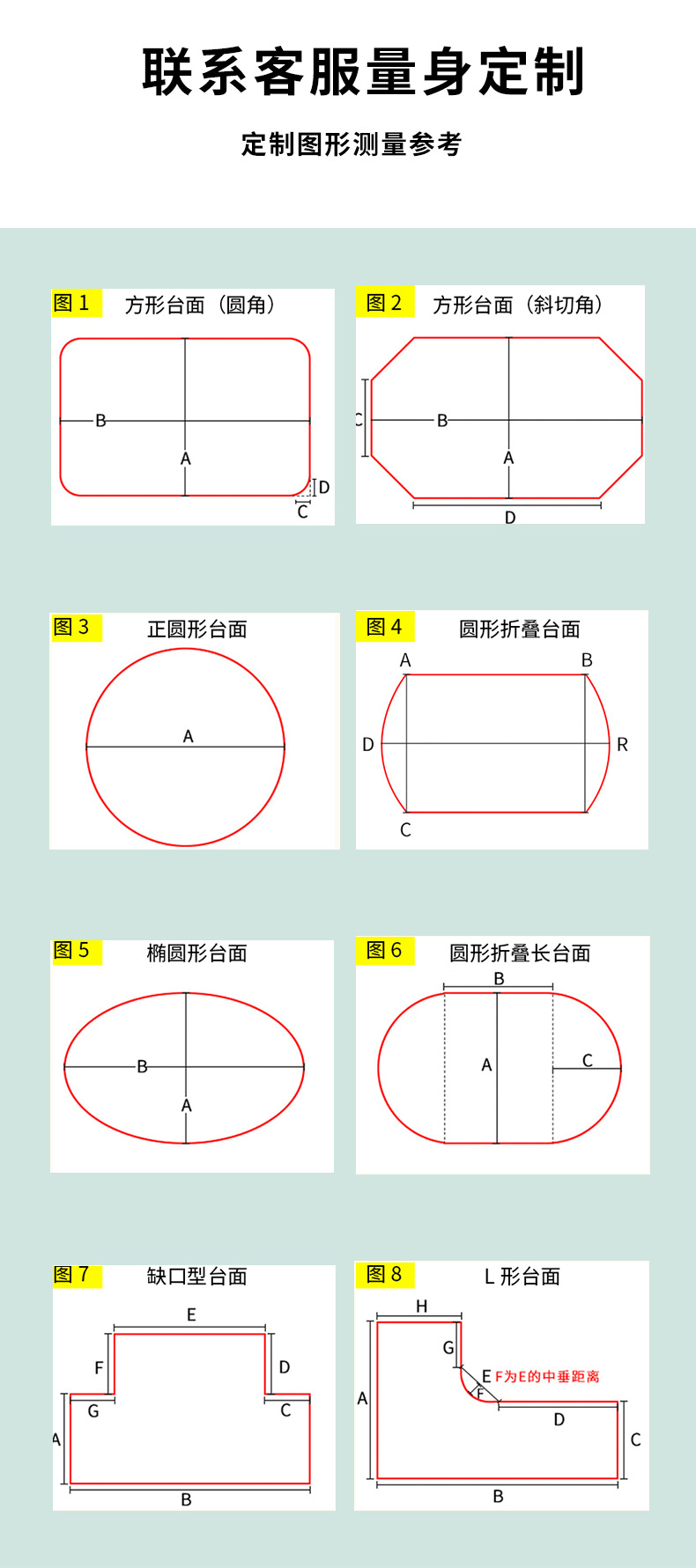 联系客服量身定制

定制图形测量参考

图 1 方形台面（圆角）

B
A
D
C

图 2 方形台面（斜切角）

C
B
A
D

图 3 正圆形台面

A

图 4 圆形折叠台面

A
B
D
R
C

图 5 椭圆形台面

B
A

图 6 圆形折叠长台面

B
A
C

图 7 缺口型台面

E
F
D
G
C
A
B

图 8 L 形台面

H
G
E F为E的中垂距离
F
A
D
C
B