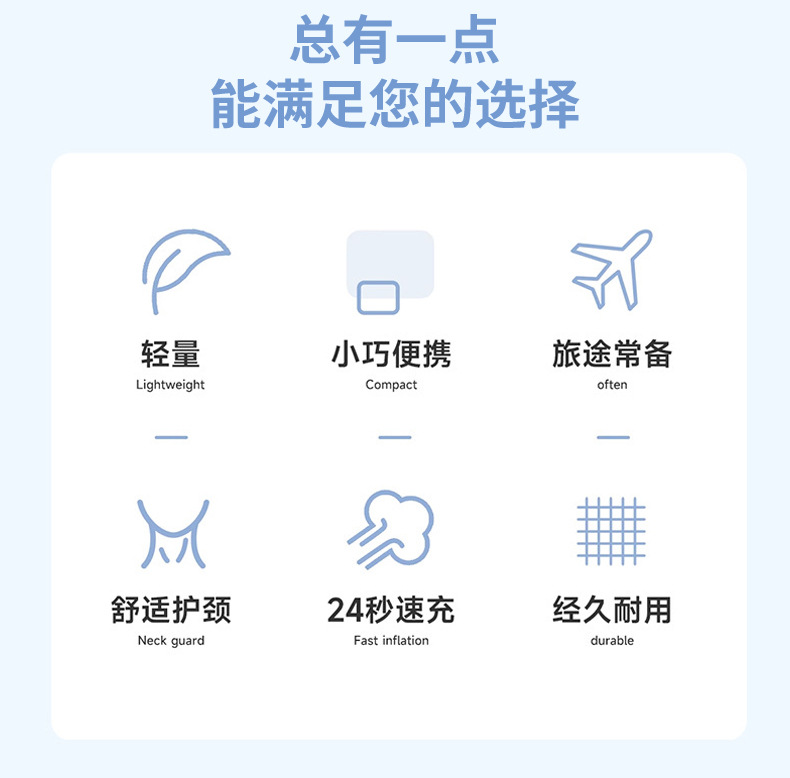 总有一点
能满足您的选择

轻量
Lightweight

小巧便携
Compact

旅途常备
often

舒适护颈
Neck guard

24秒速充
Fast inflation

经久耐用
durable