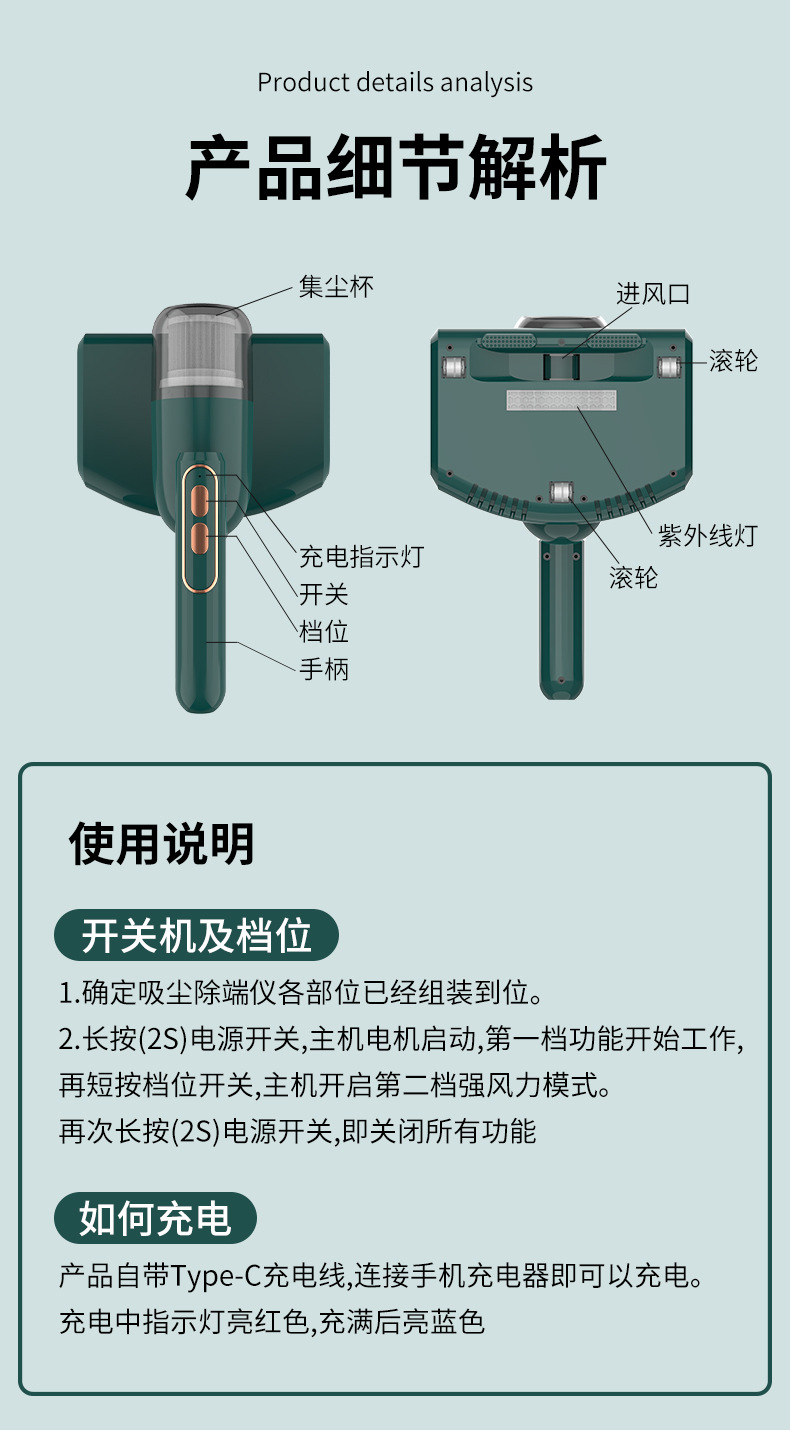 Product details analysis

产品细节解析

集尘杯

充电指示灯

开关

档位

手柄

进风口

滚轮

紫外线灯

滚轮

使用说明

开关机及档位

1.确定吸尘除端仪各部位已经组装到位。

2.长按(2S)电源开关,主机电机启动,第一档功能开始工作,再短按档位开关,主机开启第二档强风力模式。

再次长按(2S)电源开关,即关闭所有功能

如何充电

产品自带Type-C充电线,连接手机充电器即可以充电。

充电中指示灯亮红色,充满后亮蓝色