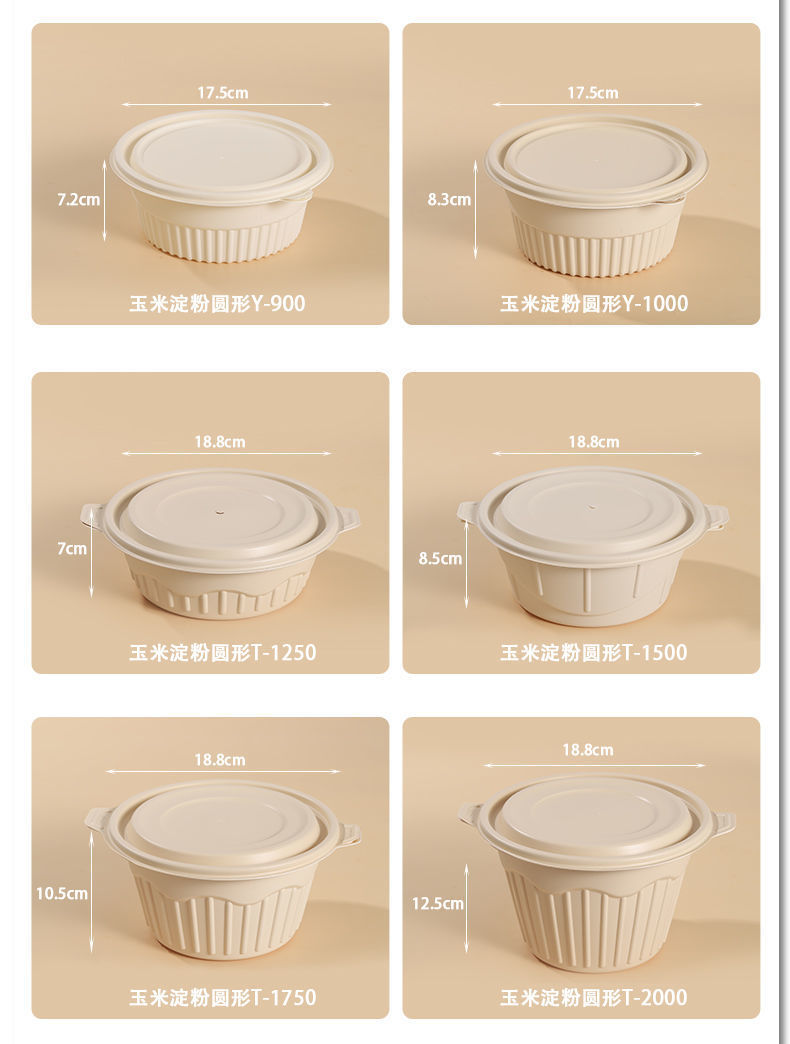 17.5cm
7.2cm
玉米淀粉圆形Y-900

17.5cm
8.3cm
玉米淀粉圆形Y-1000

18.8cm
7cm
玉米淀粉圆形T-1250

18.8cm
8.5cm
玉米淀粉圆形T-1500

18.8cm
10.5cm
玉米淀粉圆形T-1750

18.8cm
12.5cm
玉米淀粉圆形T-2000