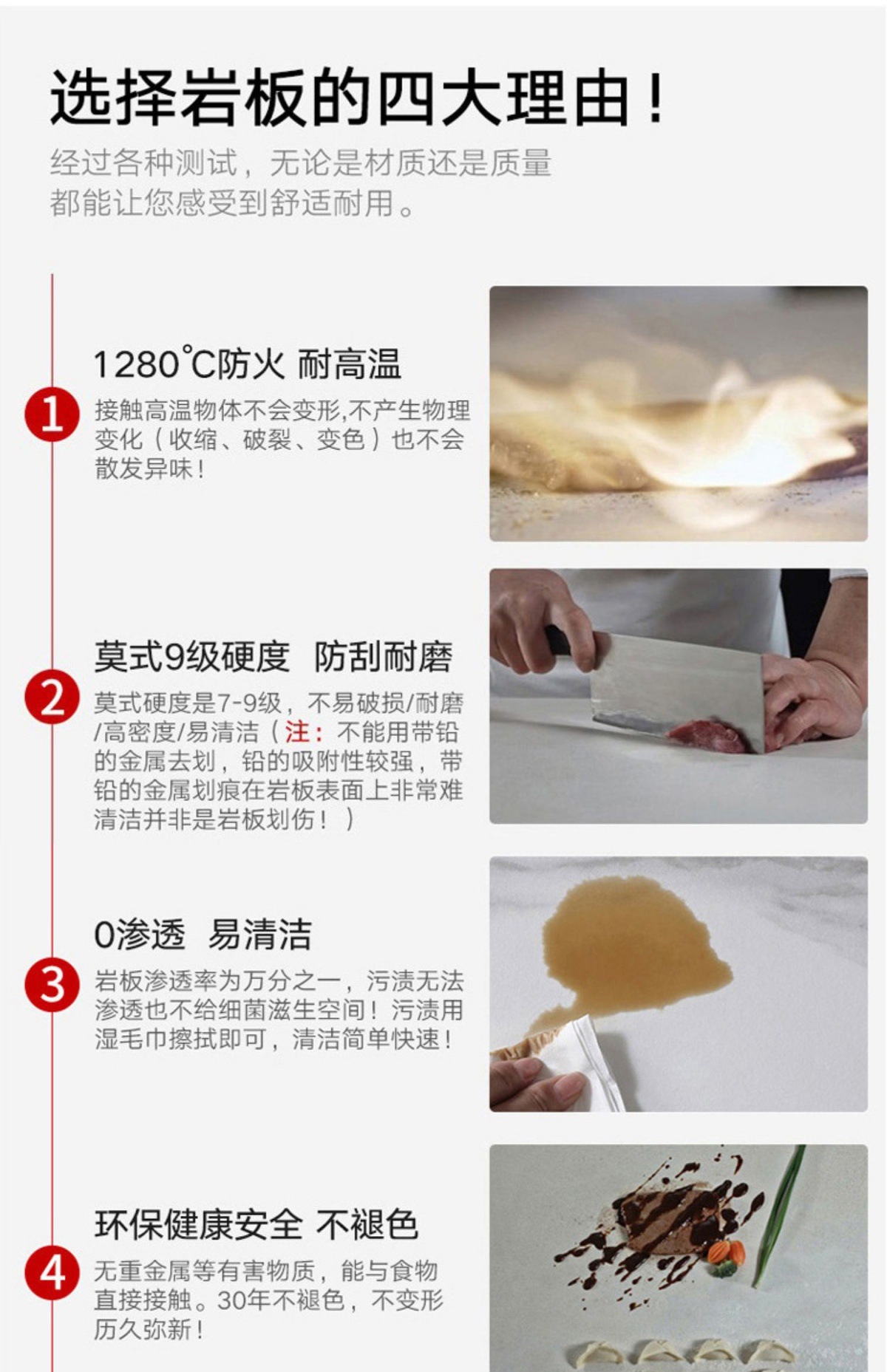 选择岩板的四大理由！

经过各种测试，无论是材质还是质量都能让您感受到舒适耐用。

1

1280℃防火 耐高温

接触高温物体不会变形,不产生物理变化（收缩、破裂、变色）也不会散发异味！

2

莫式9级硬度 防刮耐磨

莫式硬度是7-9级，不易破损/耐磨/高密度/易清洁（注：不能用带铅的金属去划，铅的吸附性较强，带铅的金属划痕在岩板表面上非常难清洁并非是岩板划伤！）

3

0渗透 易清洁

岩板渗透率为万分之一，污渍无法渗透也不给细菌滋生空间！污渍用湿毛巾擦拭即可，清洁简单快速！

4

环保健康安全 不褪色

无重金属等有害物质，能与食物直接接触。30年不褪色，不变形历久弥新！