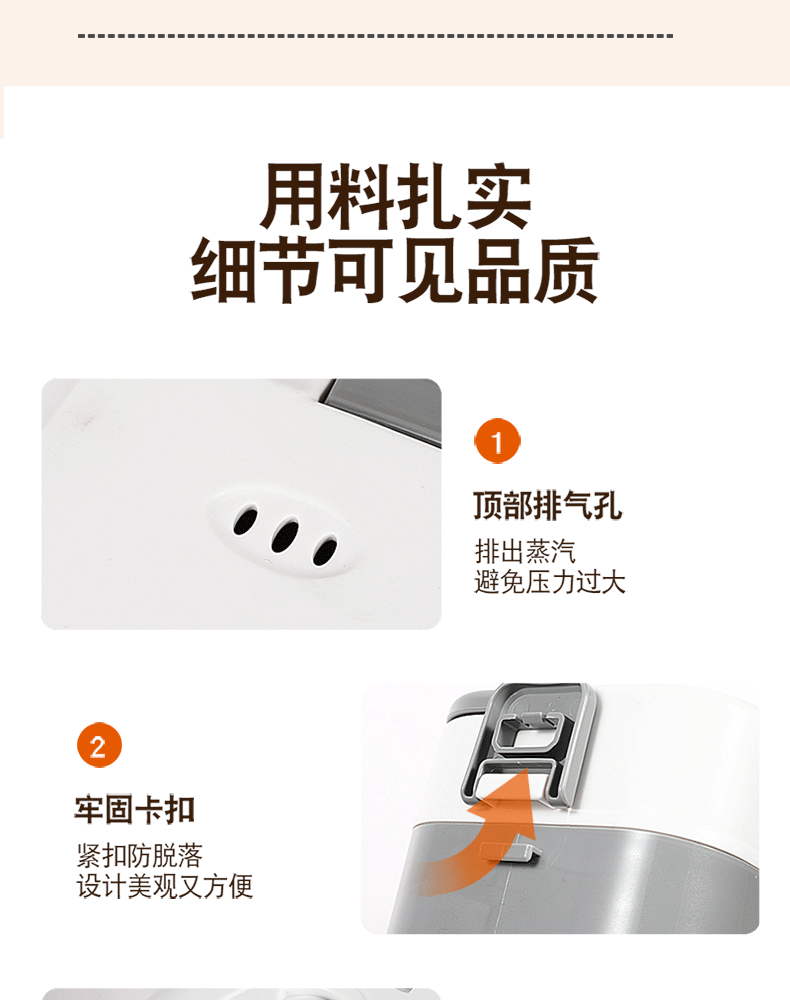 用料扎实
细节可见品质

1

顶部排气孔

排出蒸汽
避免压力过大

2

牢固卡扣

紧扣防脱落
设计美观又方便