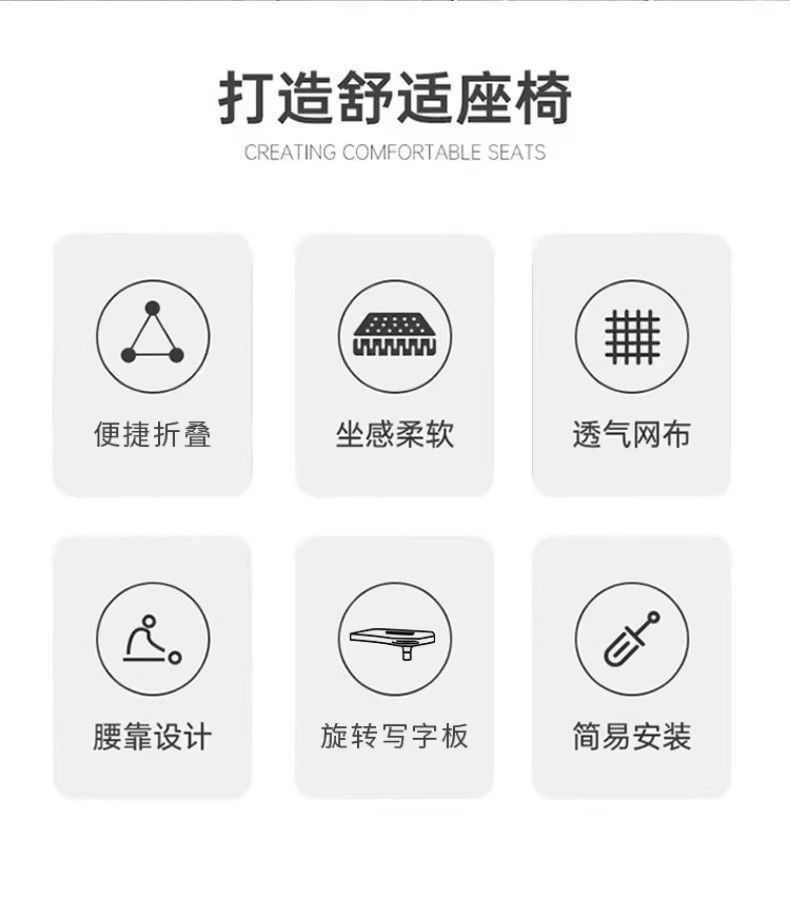 打造舒适座椅

CREATING COMFORTABLE SEATS

便捷折叠

坐感柔软

透气网布

腰靠设计

旋转写字板

简易安装