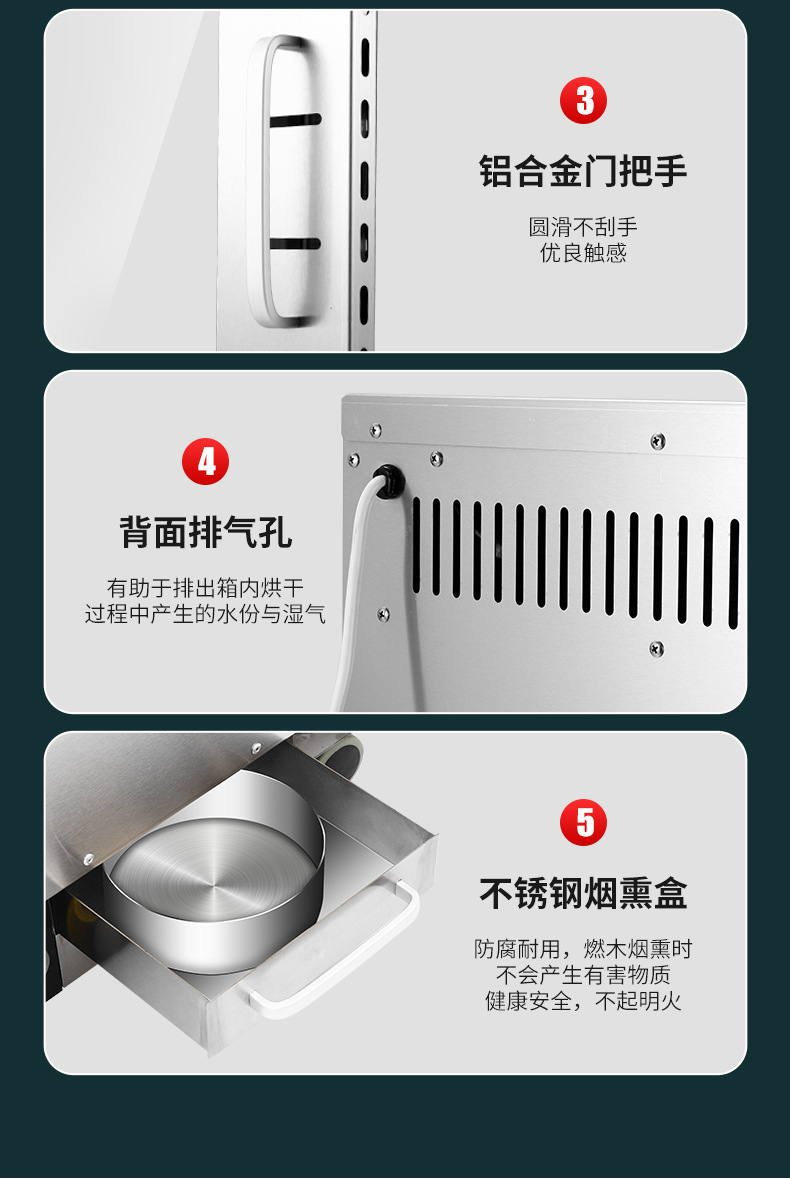 3

铝合金门把手

圆滑不刮手
优良触感

4

背面排气孔

有助于排出箱内烘干
过程中产生的水份与湿气

5

不锈钢烟熏盒

防腐耐用，燃木烟熏时
不会产生有害物质
健康安全，不起明火