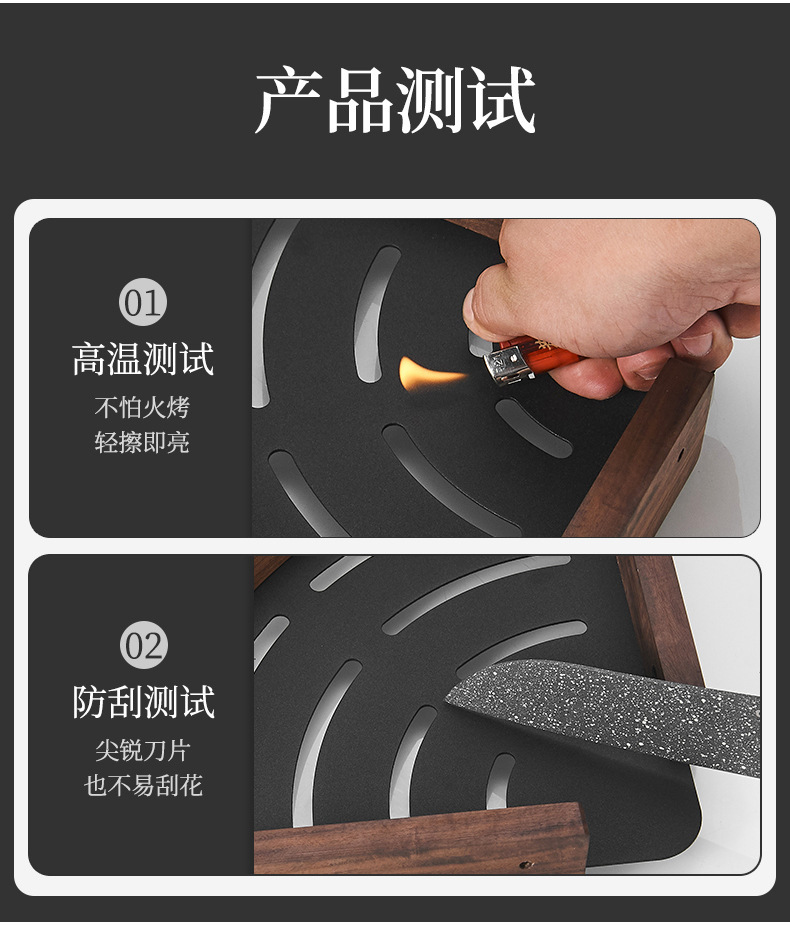 产品测试

01
高温测试
不怕火烤
轻擦即亮

02
防刮测试
尖锐刀片
也不易刮花