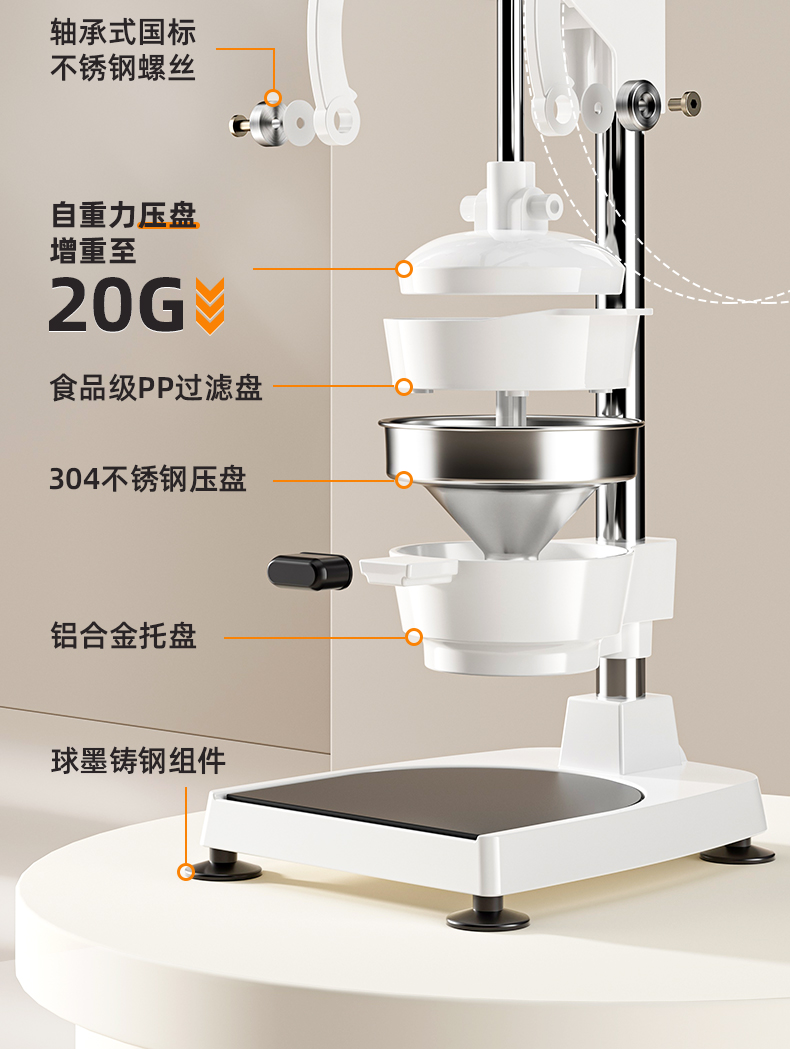 轴承式国标
不锈钢螺丝

自重力压盘
增重至
20G

食品级PP过滤盘

304不锈钢压盘

铝合金托盘

球墨铸钢组件