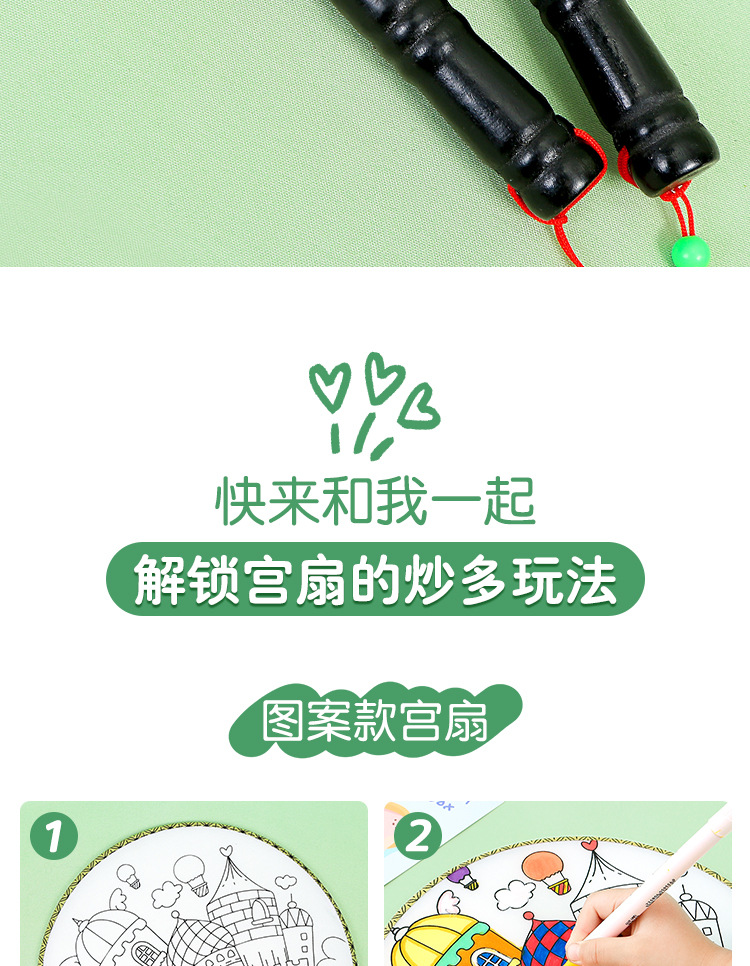 快来和我一起

解锁宫扇的炒多玩法

图案款宫扇

1

2