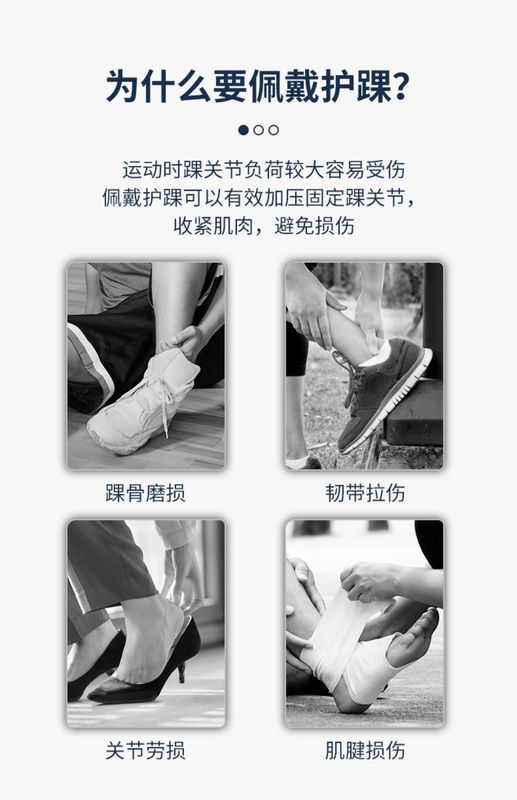 为什么要佩戴护踝?

运动时踝关节负荷较大容易受伤
佩戴护踝可以有效加压固定踝关节，
收紧肌肉，避免损伤

踝骨磨损

韧带拉伤

关节劳损

肌腱损伤