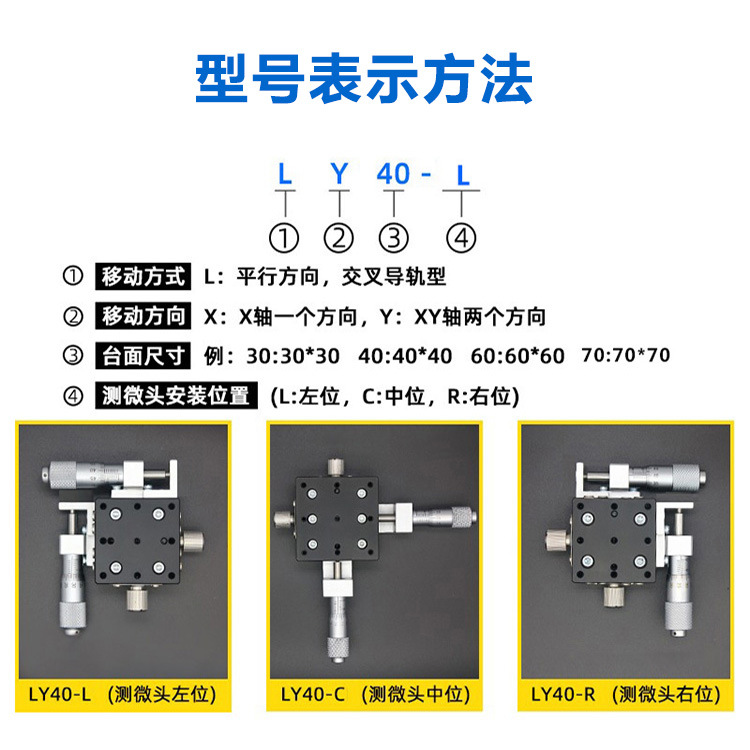 型号表示方法

L Y 40 - L

① ② ③ ④

① 移动方式 L：平行方向，交叉导轨型

② 移动方向 X：X轴一个方向，Y：XY轴两个方向

③ 台面尺寸 例：30:30*30 40:40*40 60:60*60 70:70*70

④ 测微头安装位置 (L:左位，C:中位，R:右位)

LY40-L （测微头左位）

LY40-C （测微头中位）

LY40-R （测微头右位）