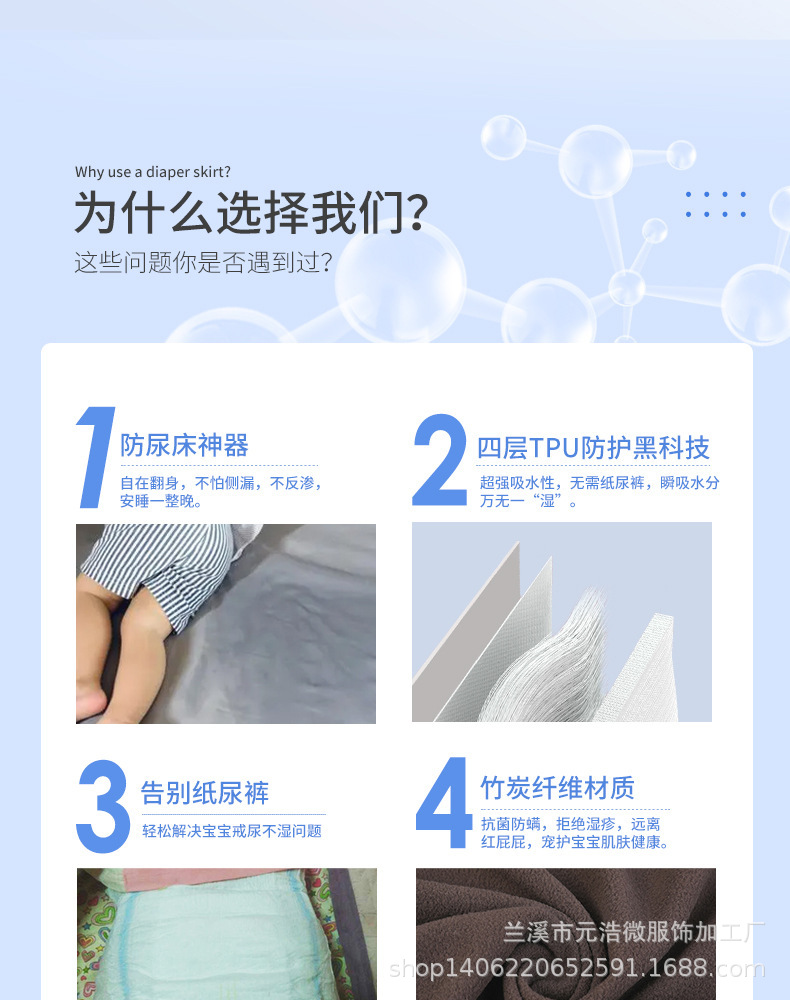 Why use a diaper skirt?

为什么选择我们?

这些问题你是否遇到过?

1 防尿床神器

自在翻身，不怕侧漏，不反渗，安睡一整晚。

2 四层TPU防护黑科技

超强吸水性，无需纸尿裤，瞬吸水分万无一“湿”。

3 告别纸尿裤

轻松解决宝宝戒尿不湿问题

4 竹炭纤维材质

抗菌防螨，拒绝湿疹，远离红屁屁，宠护宝宝肌肤健康。

兰溪市元浩微服饰加工厂

shop1406220652591.1688.com