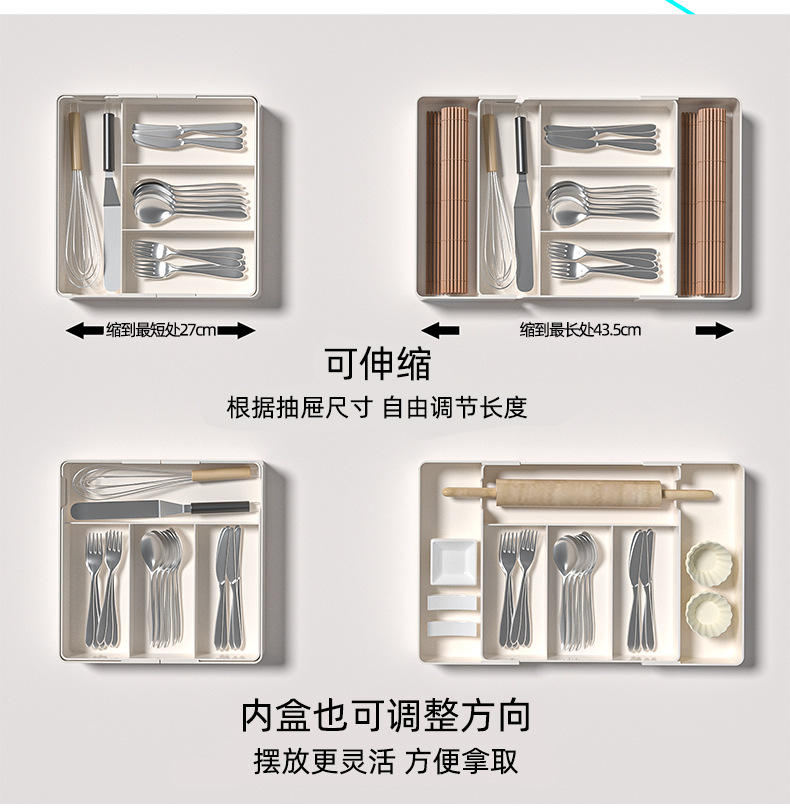 缩到最短处27cm

缩到最长处43.5cm

可伸缩

根据抽屉尺寸 自由调节长度

内盒也可调整方向

摆放更灵活 方便拿取