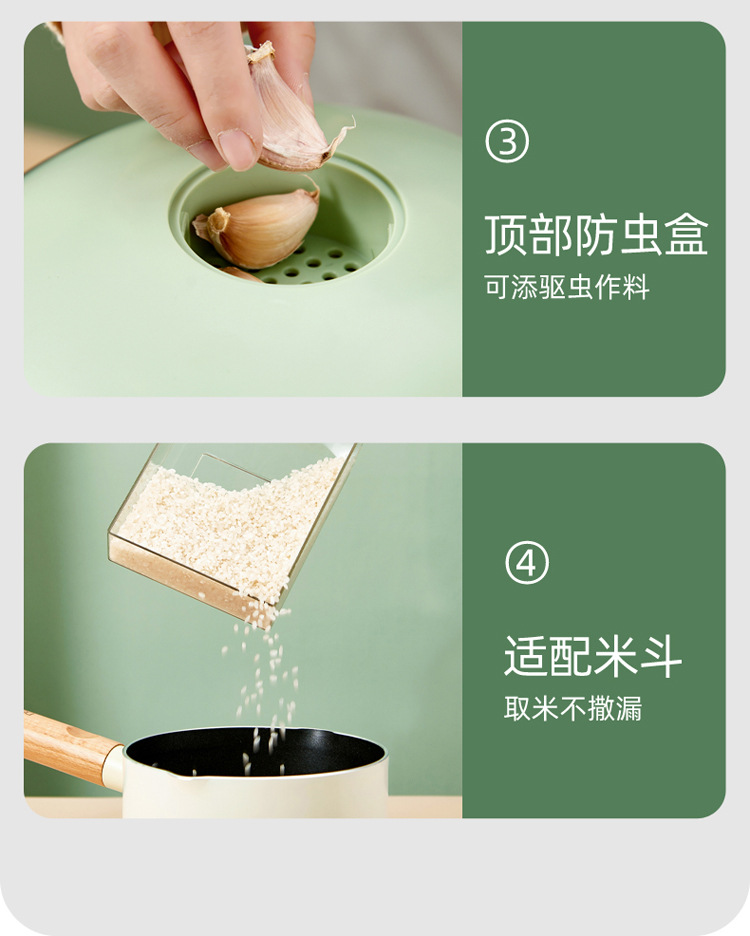 ③

顶部防虫盒

可添驱虫作料

④

适配米斗

取米不撒漏