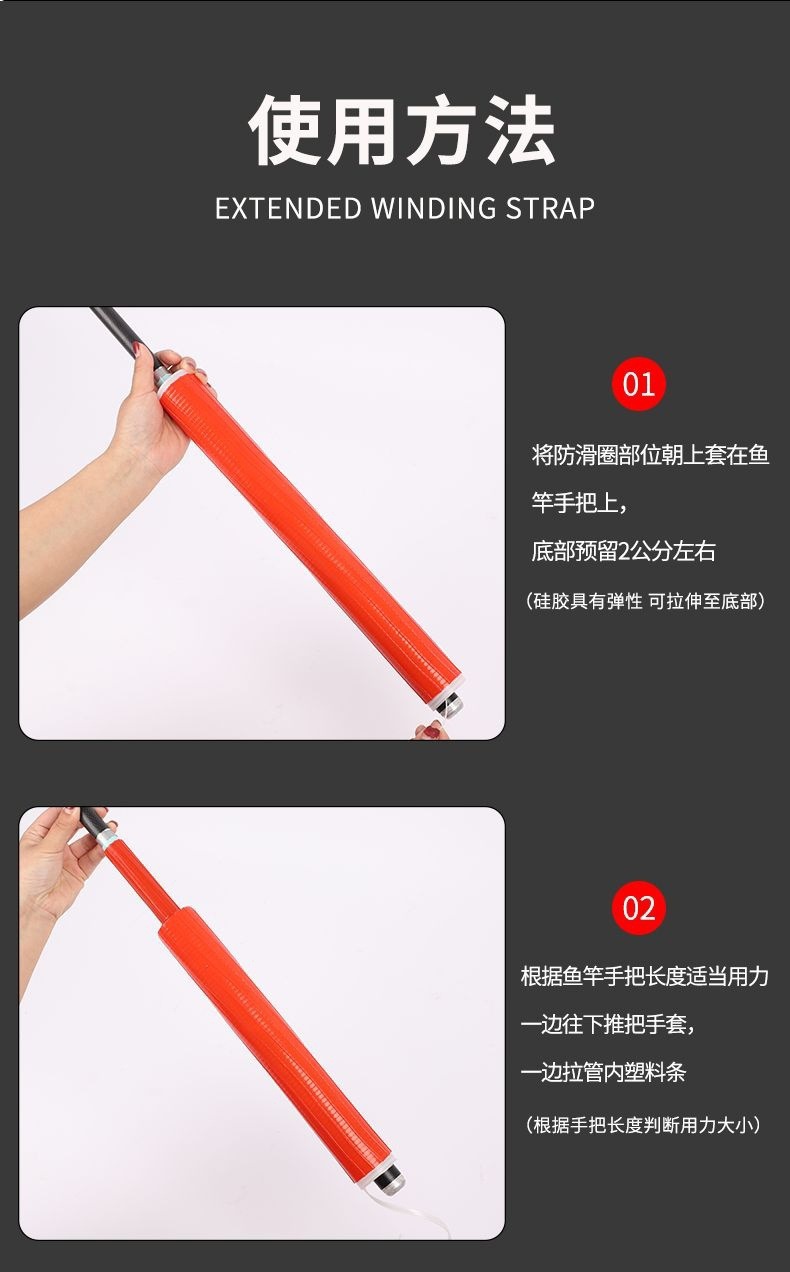 使用方法

EXTENDED WINDING STRAP

01

将防滑圈部位朝上套在鱼竿手把上，

底部预留2公分左右

（硅胶具有弹性 可拉伸至底部）

02

根据鱼竿手把长度适当用力

一边往下推把手套，

一边拉管内塑料条

（根据手把长度判断用力大小）