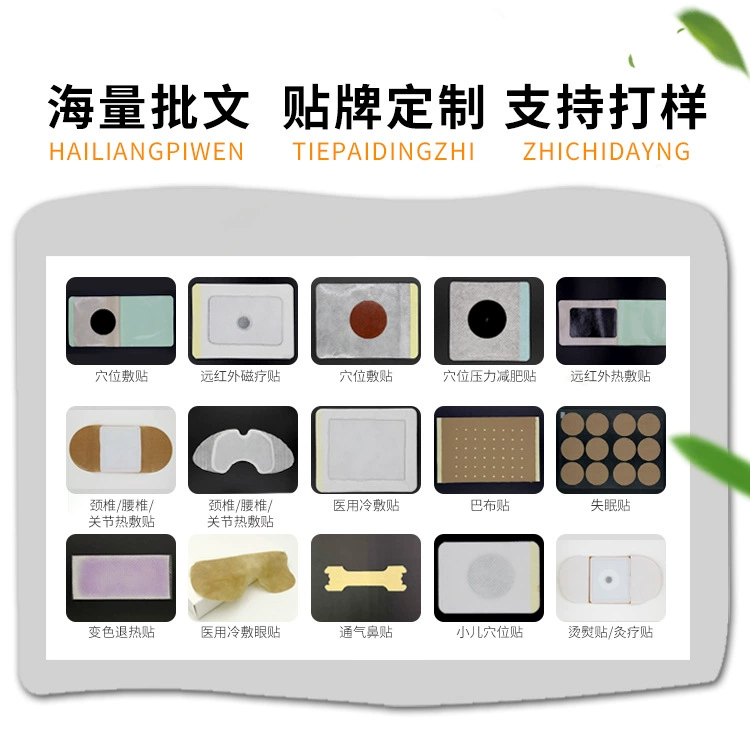 海量批文 贴牌定制 支持打样
HAILIANGPIWEN TIEPAIDINGZHI ZHICHIDAYNG

穴位敷贴
远红外磁疗贴
穴位敷贴
穴位压力减肥贴
远红外热敷贴

颈椎/腰椎/关节热敷贴
颈椎/腰椎/关节热敷贴
医用冷敷贴
巴布贴
失眠贴

变色退热贴
医用冷敷眼贴
通气鼻贴
小儿穴位贴
烫熨贴/灸疗贴