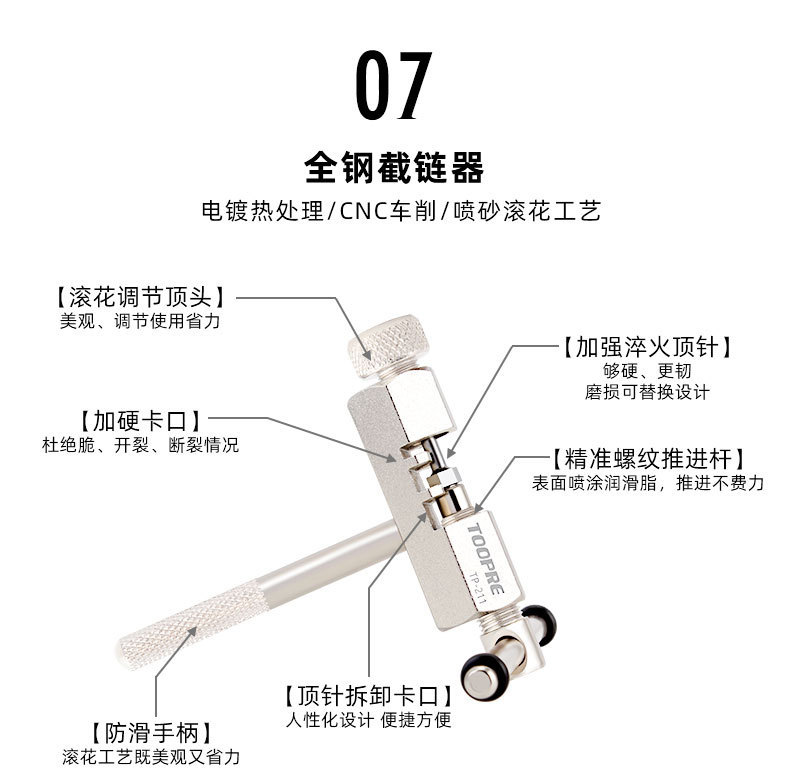 07

全钢截链器

电镀热处理/CNC车削/喷砂滚花工艺

【滚花调节顶头】
美观、调节使用省力

【加强淬火顶针】
够硬、更韧
磨损可替换设计

【加硬卡口】
杜绝脆、开裂、断裂情况

【精准螺纹推进杆】
表面喷涂润滑脂，推进不费力

TOOPRE
TP-211

【顶针拆卸卡口】
人性化设计 便捷方便

【防滑手柄】
滚花工艺既美观又省力