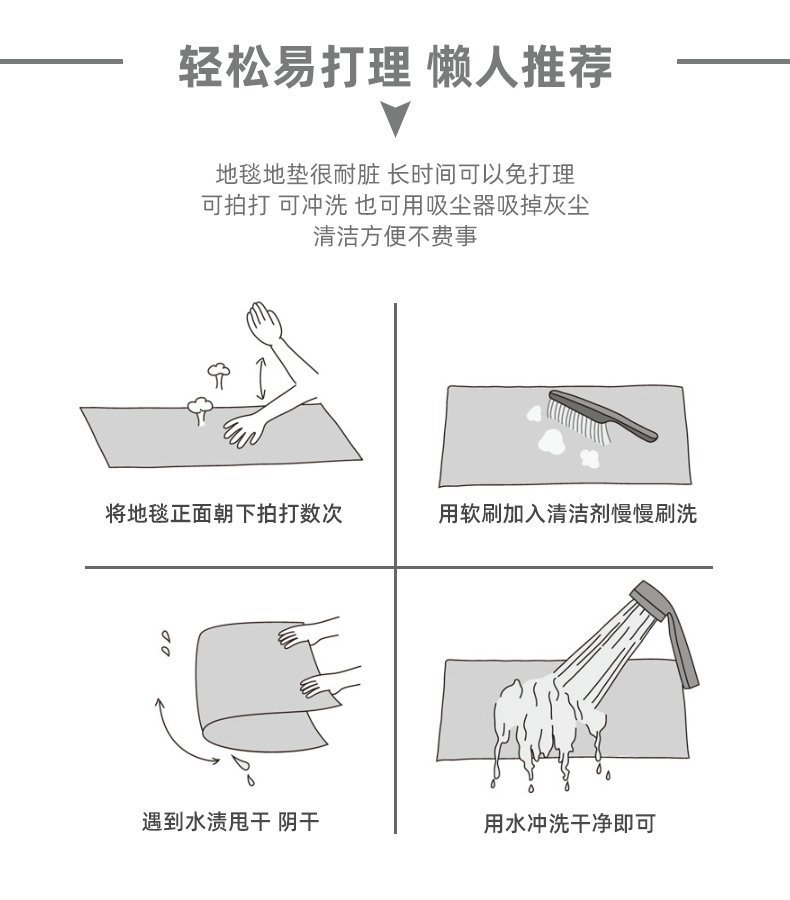 轻松易打理 懒人推荐

地毯地垫很耐脏 长时间可以免打理
可拍打 可冲洗 也可用吸尘器吸掉灰尘
清洁方便不费事

将地毯正面朝下拍打数次

用软刷加入清洁剂慢慢刷洗

遇到水渍甩干 阴干

用水冲洗干净即可